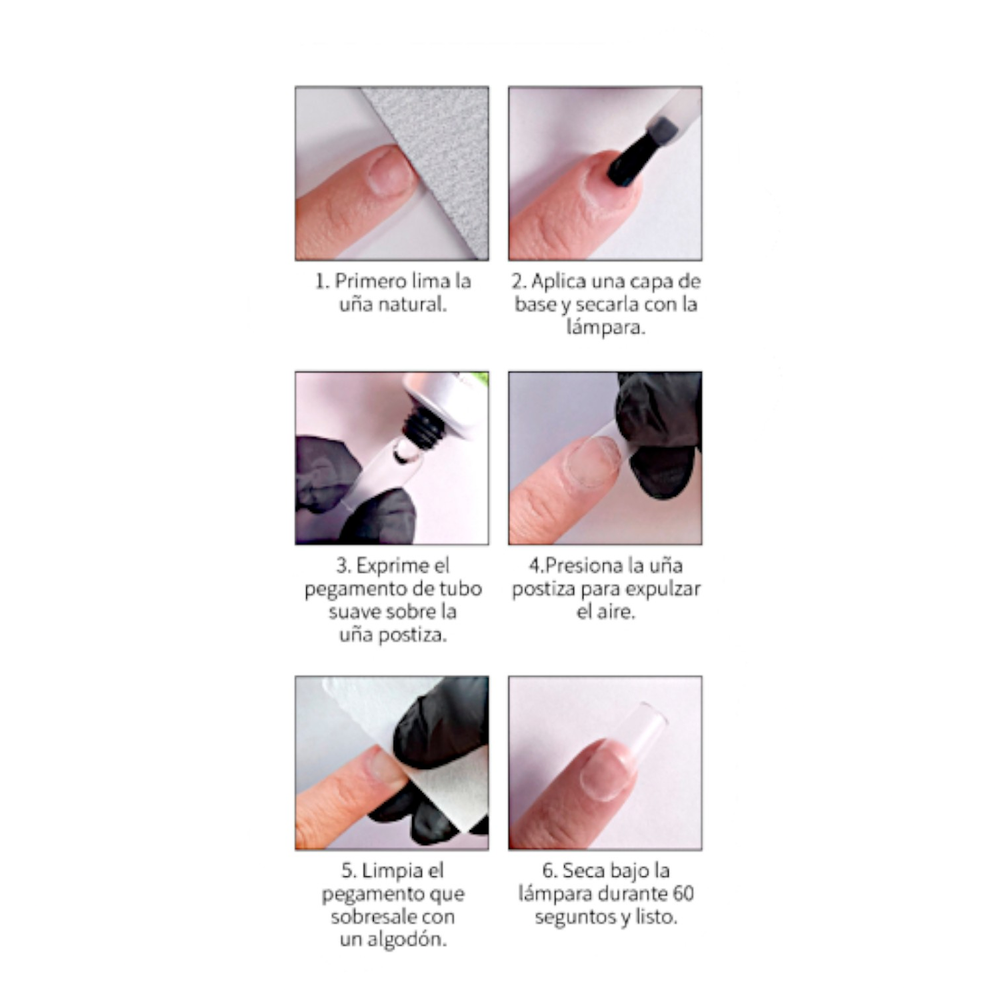 1. Primero lima la uña natural.

2. Aplica una capa de base y secarla con la lámpara.

3. Exprime el pegamento de tubo suave sobre la uña postiza.

4.Presiona la uña postiza para expulzar el aire.

5. Limpia el pegamento que sobresale con un algodón.

6. Seca bajo la lámpara durante 60 seguntos y listo.