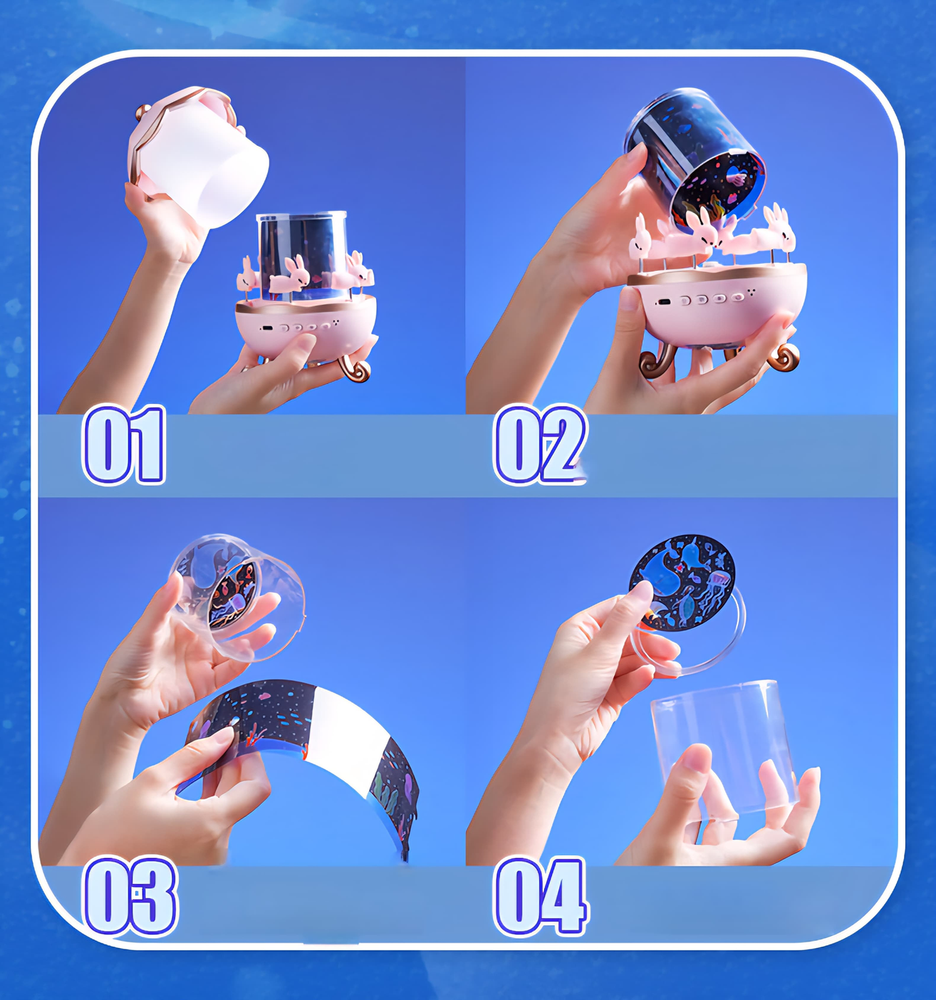 01

02

03

04