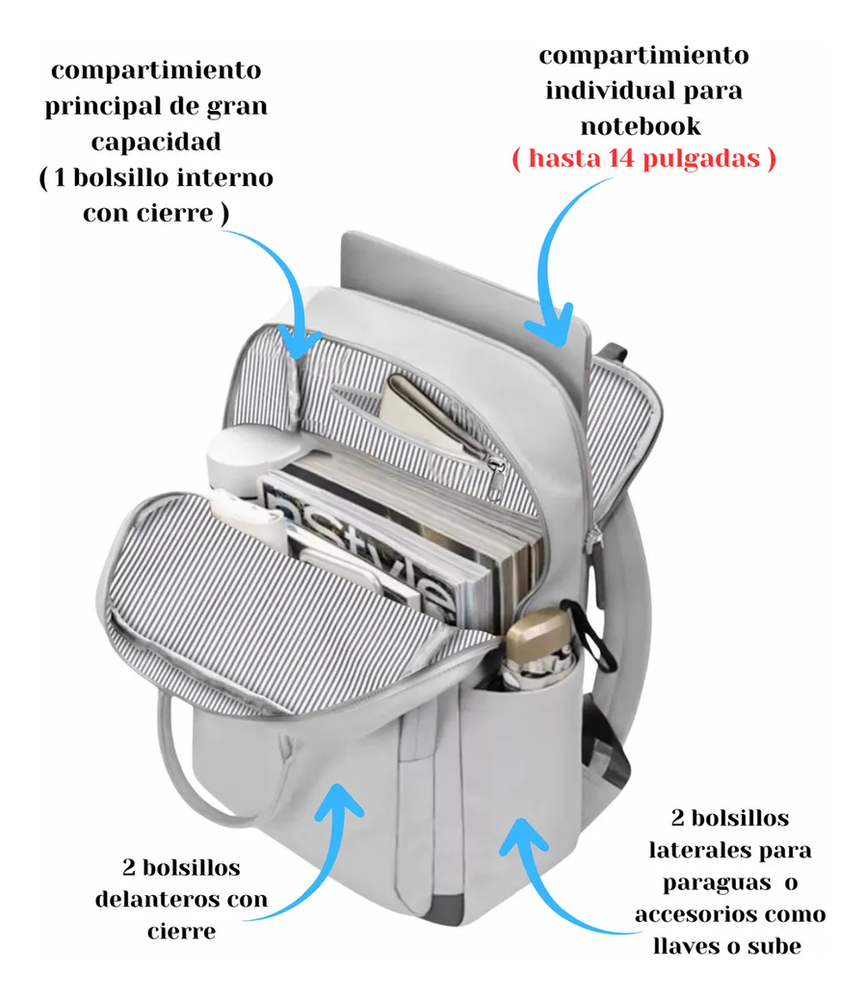 compartimiento principal de gran capacidad ( 1 bolsillo interno con cierre )

compartimiento individual para notebook ( hasta 14 pulgadas )

nstyle

2 bolsillos delanteros con cierre

2 bolsillos laterales para paraguas o accesorios como llaves o sube