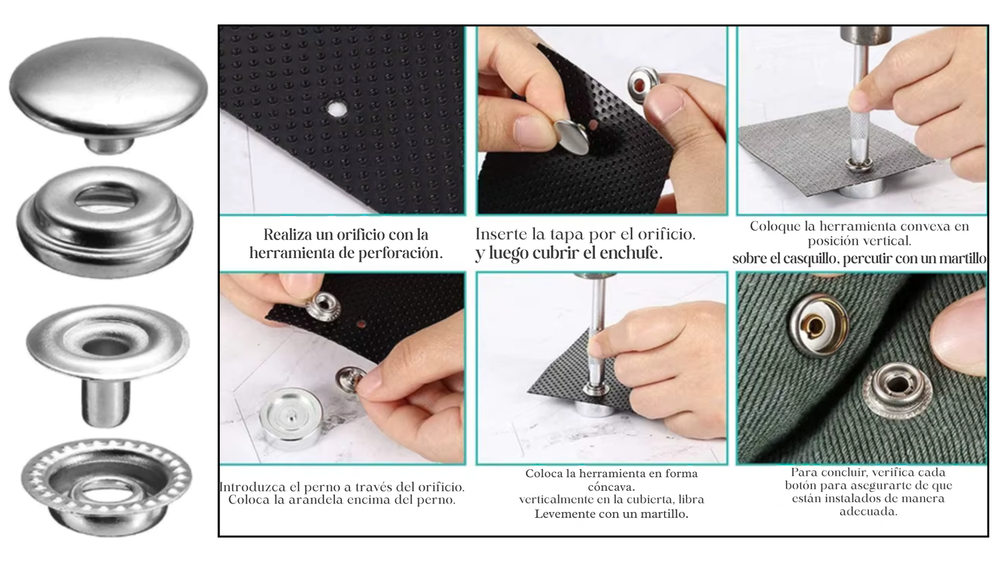 Realiza un orificio con la herramienta de perforación.

Inserte la tapa por el orificio. y luego cubrir el enchufe.

Coloque la herramienta convexa en posición vertical. sobre el casquillo, percutir con un martillo

Introduzca el perno a través del orificio. Coloca la arandela encima del perno.

Coloca la herramienta en forma cóncava. verticalmente en la cubierta, libra Levemente con un martillo.

Para concluir, verifica cada botón para asegurarte de que están instalados de manera adecuada.