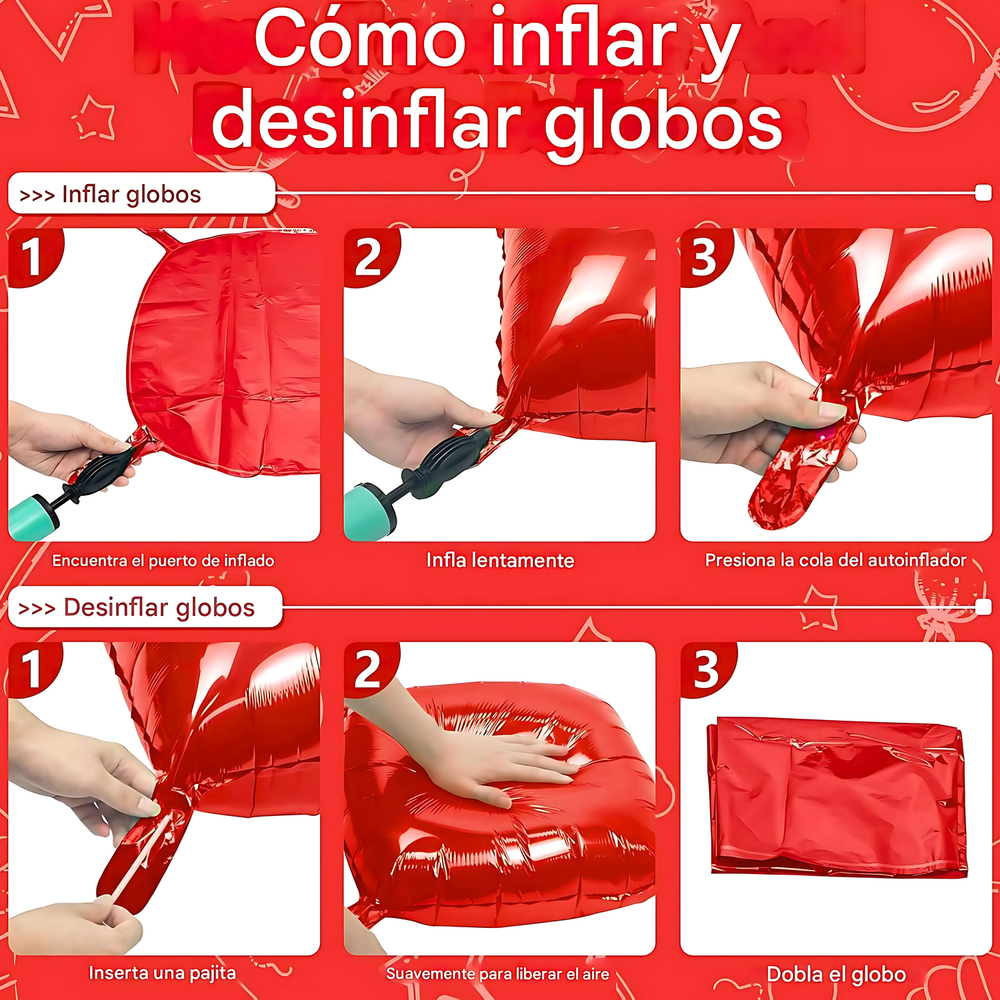 Cómo inflar y desinflar globos

>>> Inflar globos

1

Encuentra el puerto de inflado

2

Infla lentamente

3

Presiona la cola del autoinflador

>>> Desinflar globos

1

Inserta una pajita

2

Suavemente para liberar el aire

3

Dobla el globo