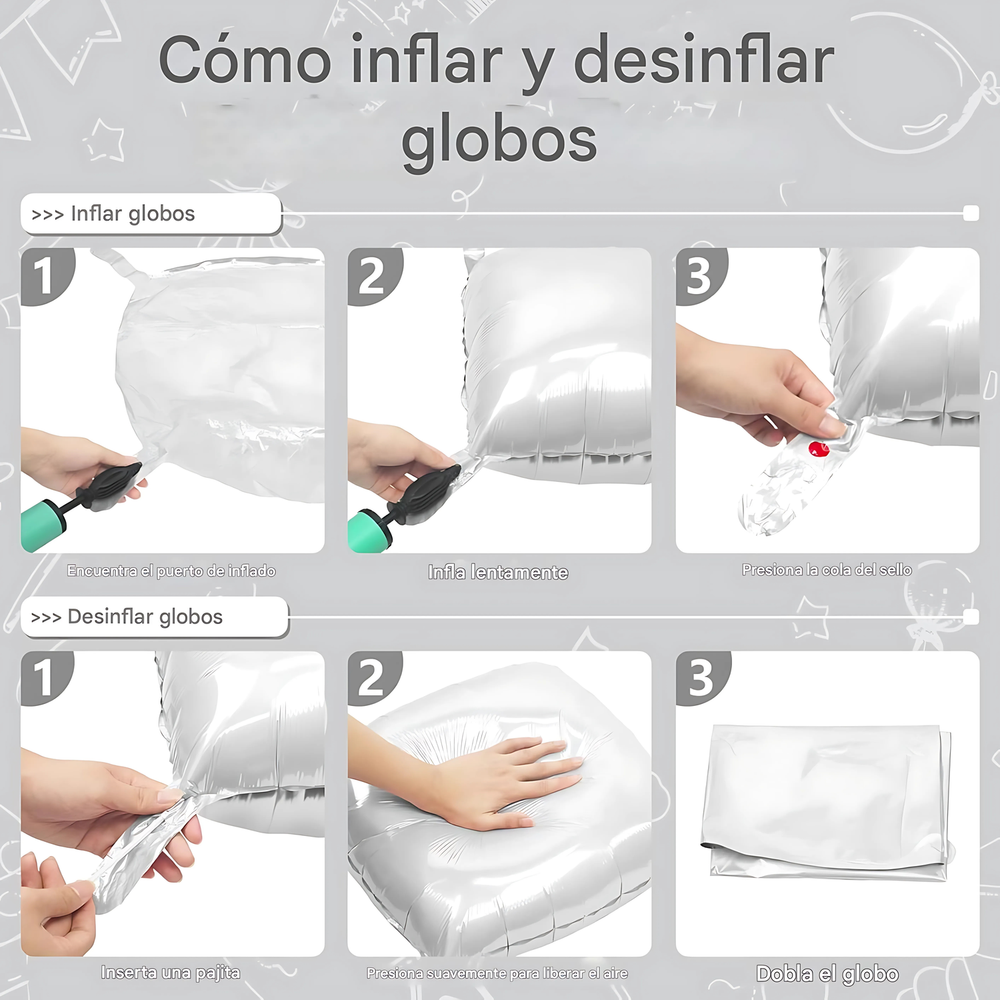 Cómo inflar y desinflar globos

>>> Inflar globos

1

Encuentra el puerto de inflado

2

Infla lentamente

3

Presiona la cola del sello

>>> Desinflar globos

1

Inserta una pajita

2

Presiona suavemente para liberar el aire

3

Dobla el globo