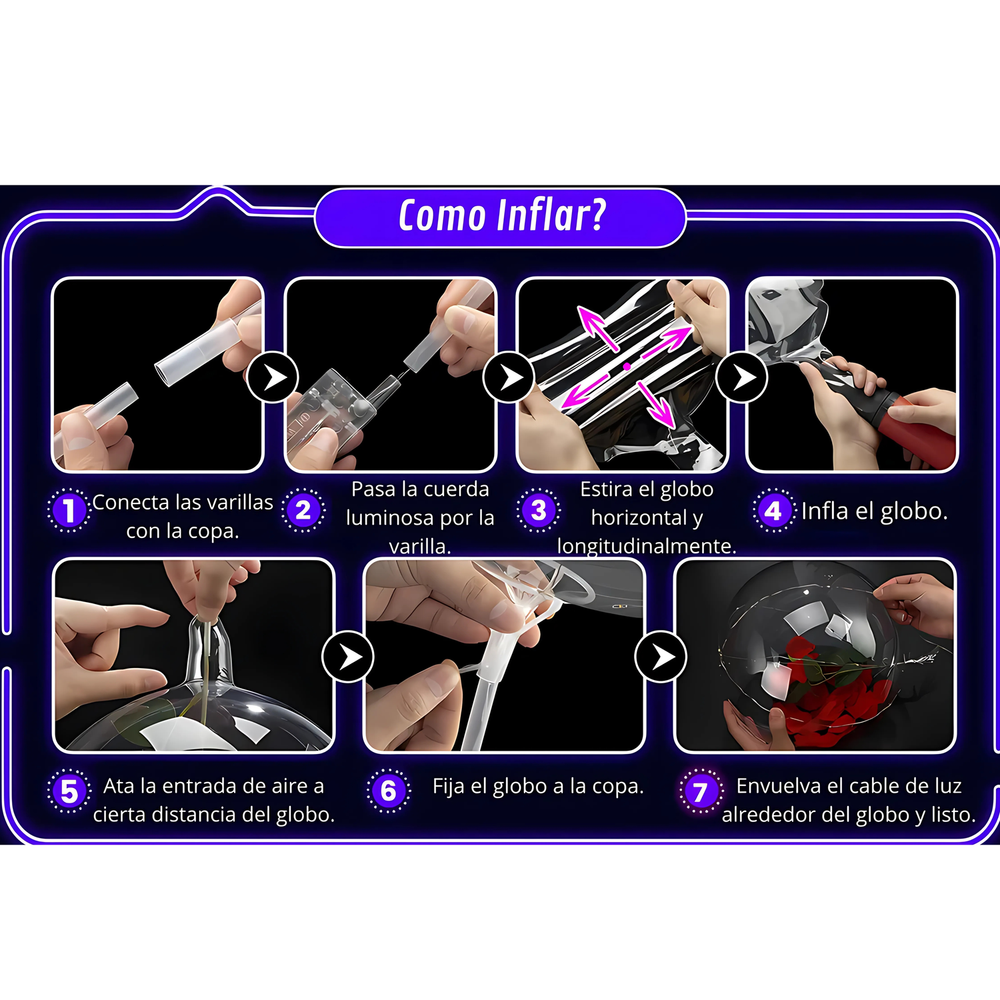 Como Inflar?

1 Conecta las varillas con la copa.

2 Pasa la cuerda luminosa por la varilla.

3 Estira el globo horizontal y longitudinalmente.

4 Infla el globo.

5 Ata la entrada de aire a cierta distancia del globo.

6 Fija el globo a la copa.

7 Envuelva el cable de luz alrededor del globo y listo.