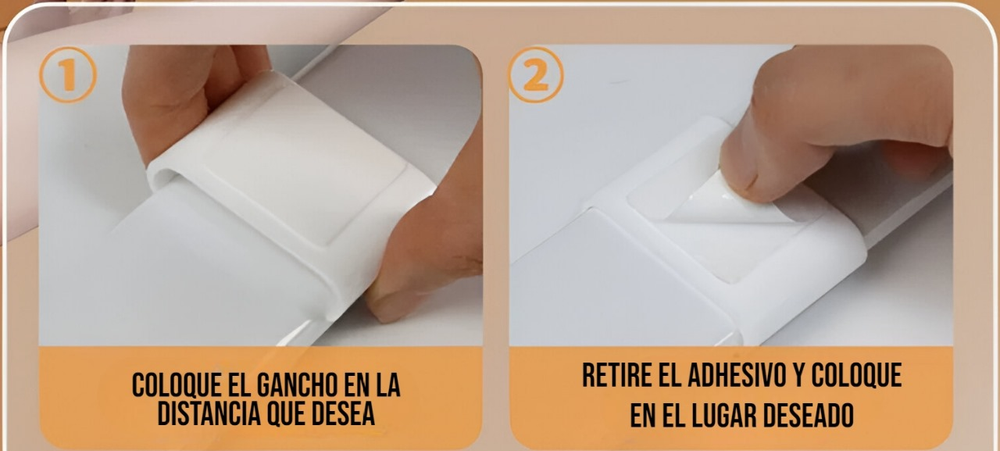 1

COLOQUE EL GANCHO EN LA DISTANCIA QUE DESEA

2

RETIRE EL ADHESIVO Y COLOQUE EN EL LUGAR DESEADO