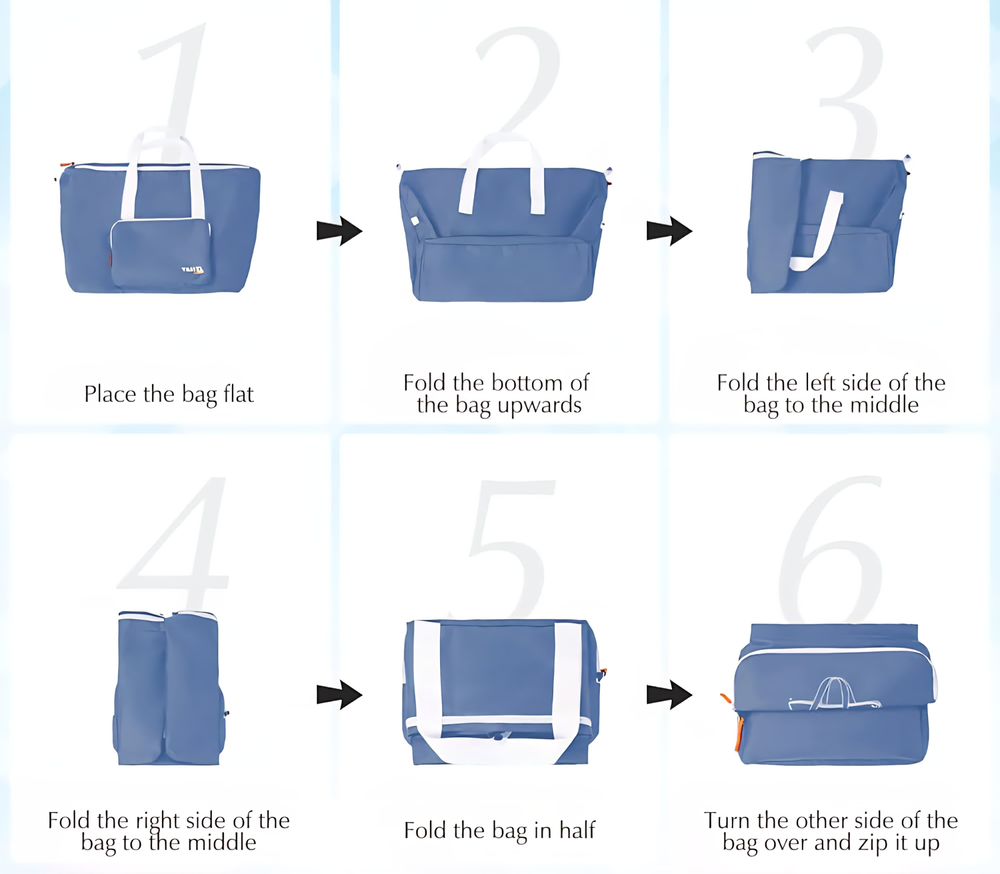 1

Place the bag flat

2

Fold the bottom of the bag upwards

3

Fold the left side of the bag to the middle

4

Fold the right side of the bag to the middle

5

Fold the bag in half

6

Turn the other side of the bag over and zip it up