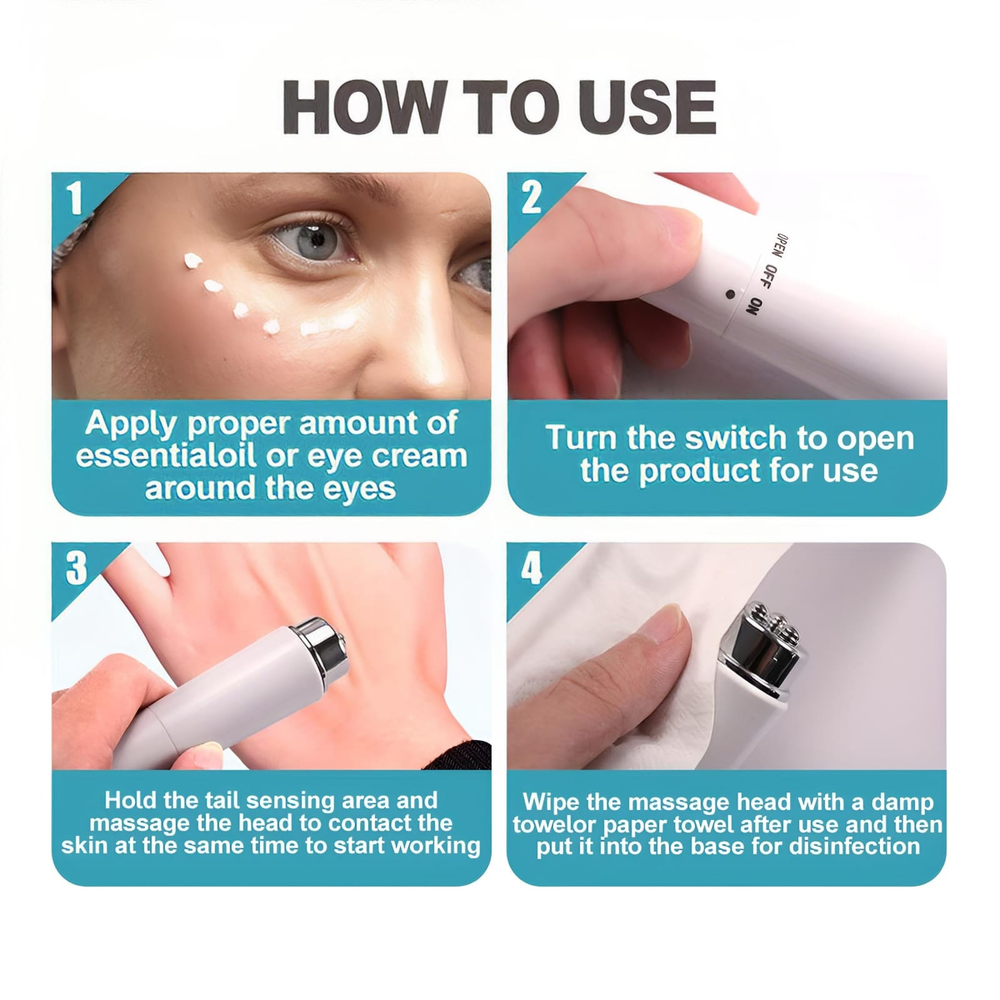 HOW TO USE

1

Apply proper amount of essentialoil or eye cream around the eyes

2

OPEN OFF ON

Turn the switch to open the product for use

3

Hold the tail sensing area and massage the head to contact the skin at the same time to start working

4

Wipe the massage head with a damp towelor paper towel after use and then put it into the base for disinfection