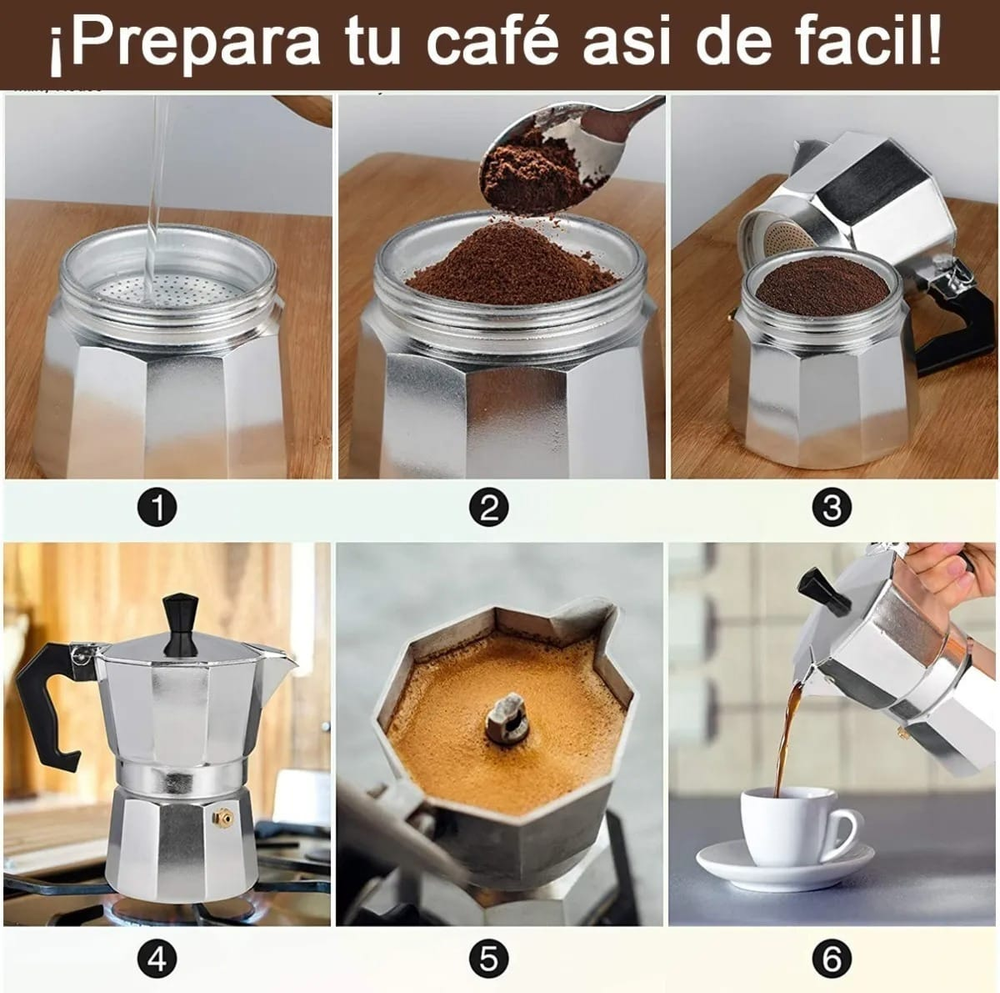 ¡Prepara tu café asi de facil!

1

2

3

4

5

6