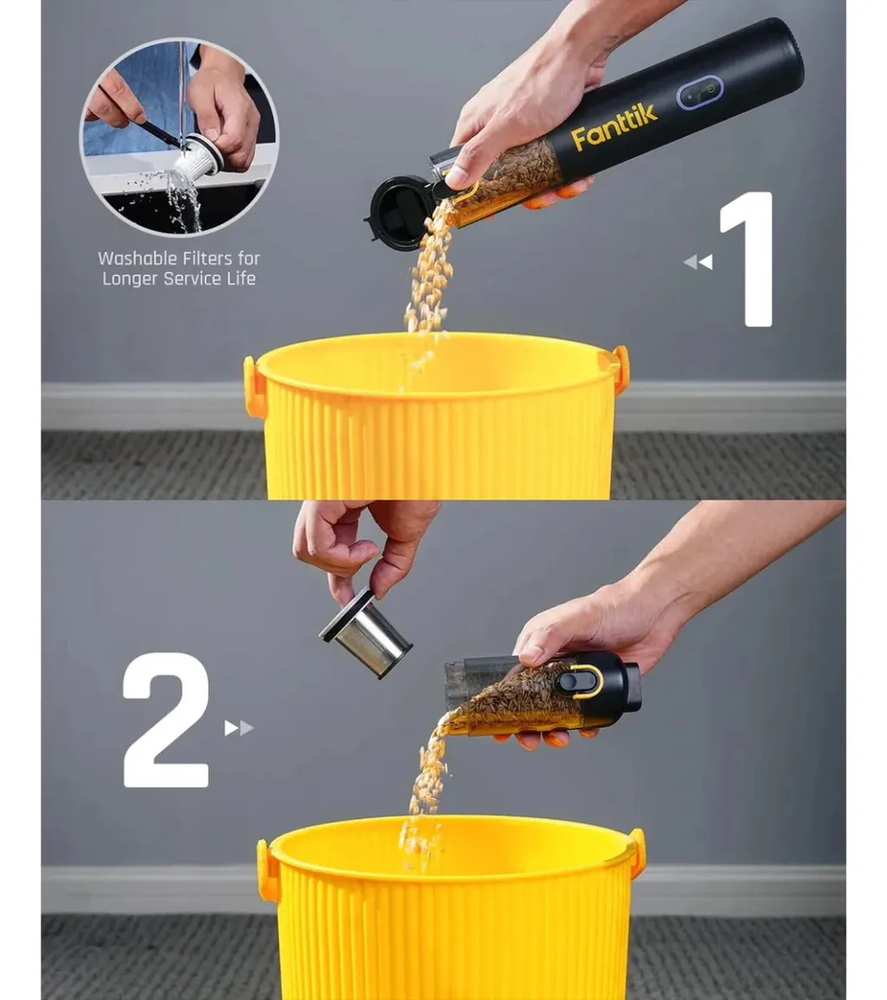 Washable Filters for Longer Service Life

Fanttik

1

2