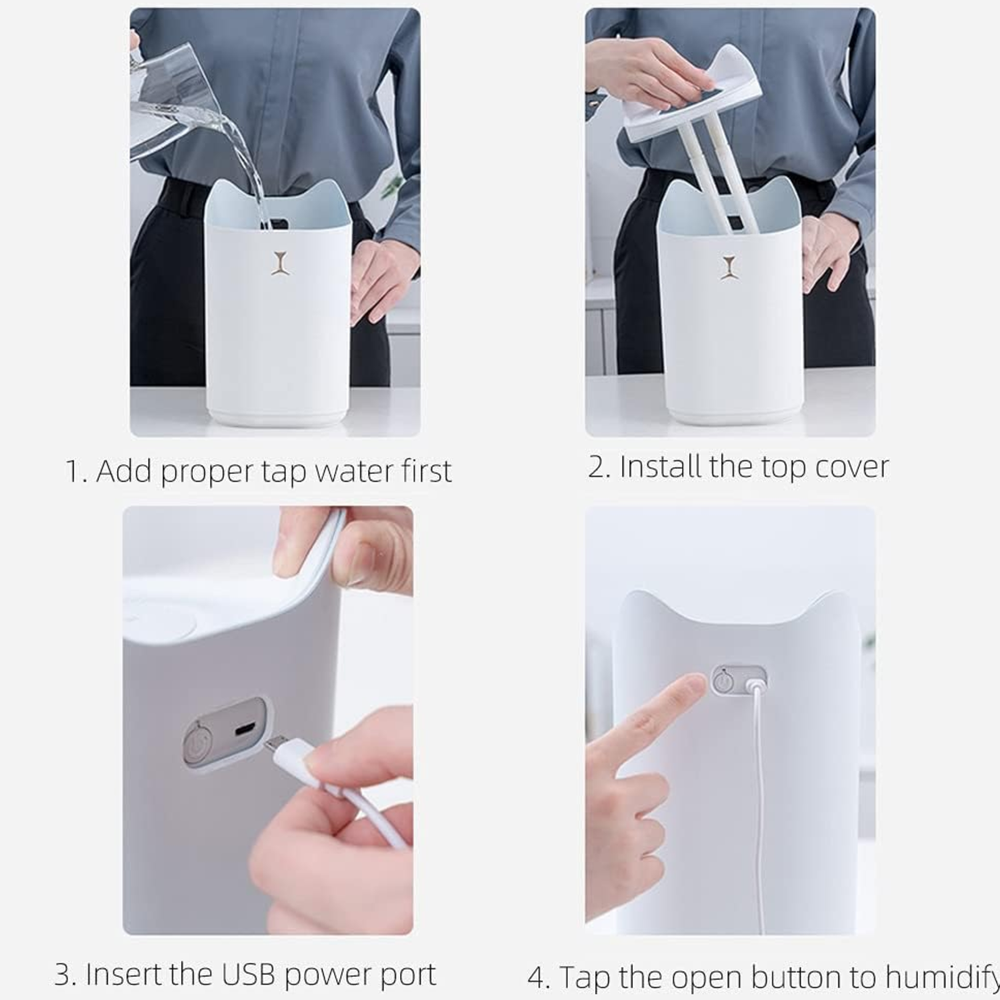 1. Add proper tap water first

2. Install the top cover

3. Insert the USB power port

4. Tap the open button to humidify