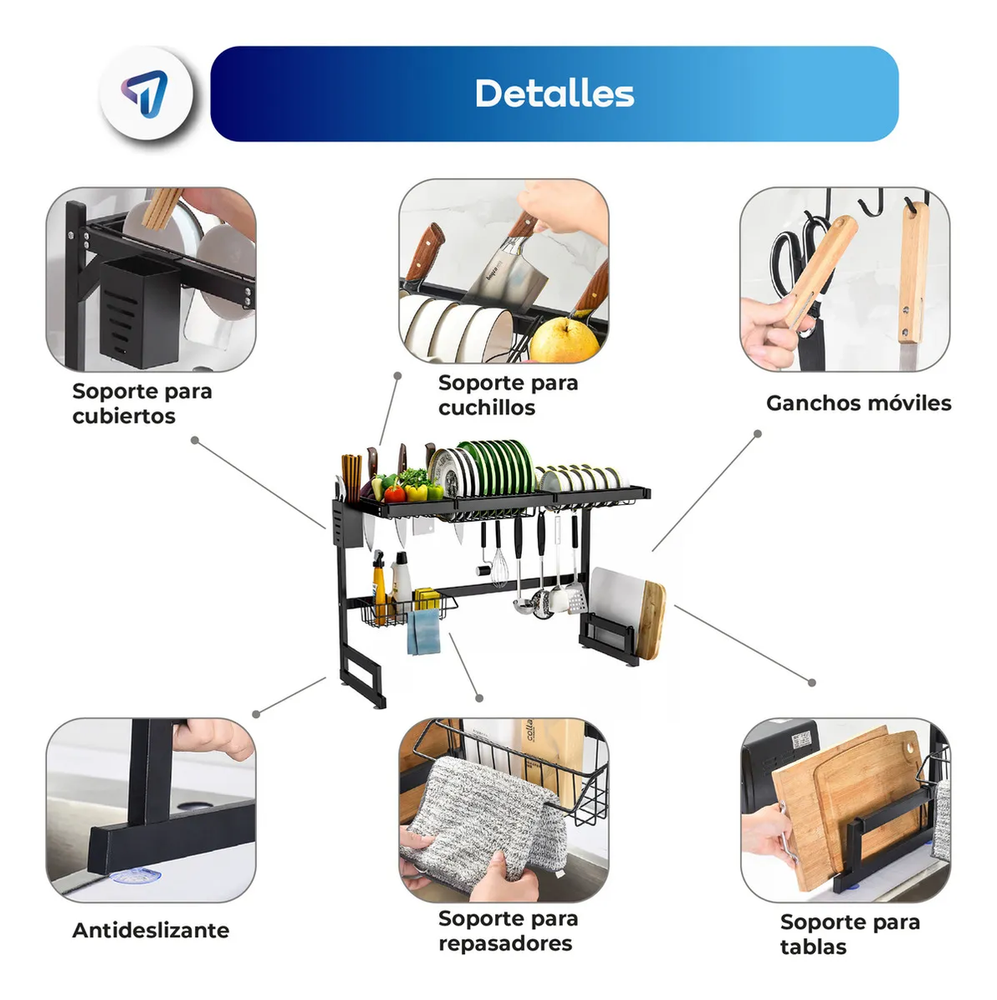 Detalles

Soporte para cubiertos

Soporte para cuchillos

Ganchos móviles

Antideslizante

Soporte para repasadores

Soporte para tablas