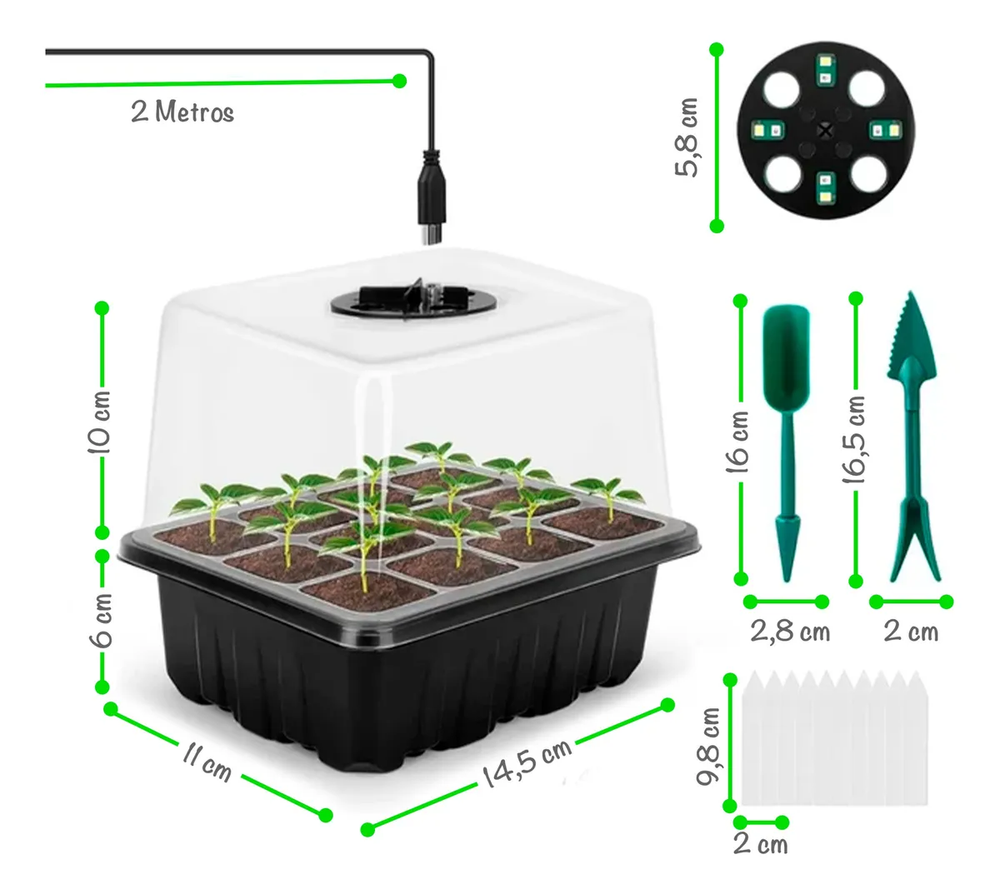 2 Metros

5,8 cm

10 cm

6 cm

11 cm

14,5 cm

16 cm

16,5 cm

2,8 cm

2 cm

9,8 cm

2 cm