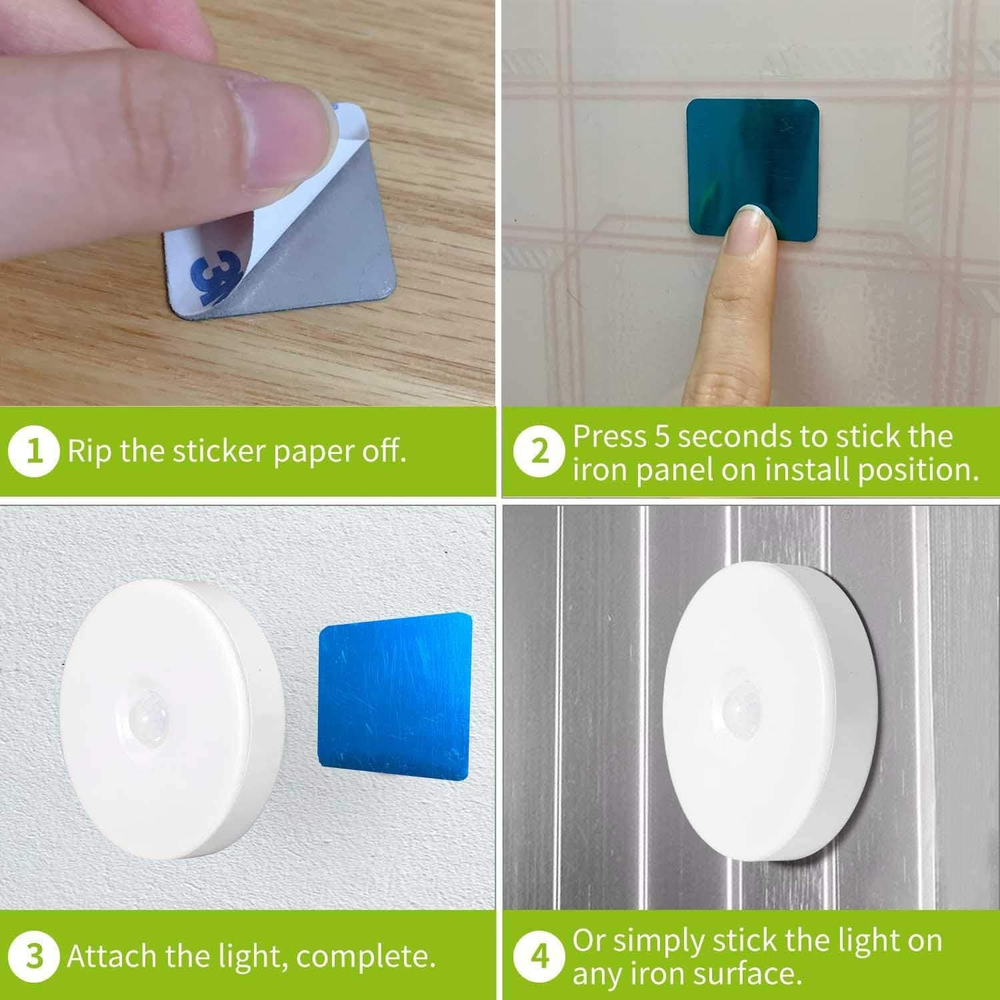 3M

1 Rip the sticker paper off.

2 Press 5 seconds to stick the iron panel on install position.

3 Attach the light, complete.

4 Or simply stick the light on any iron surface.