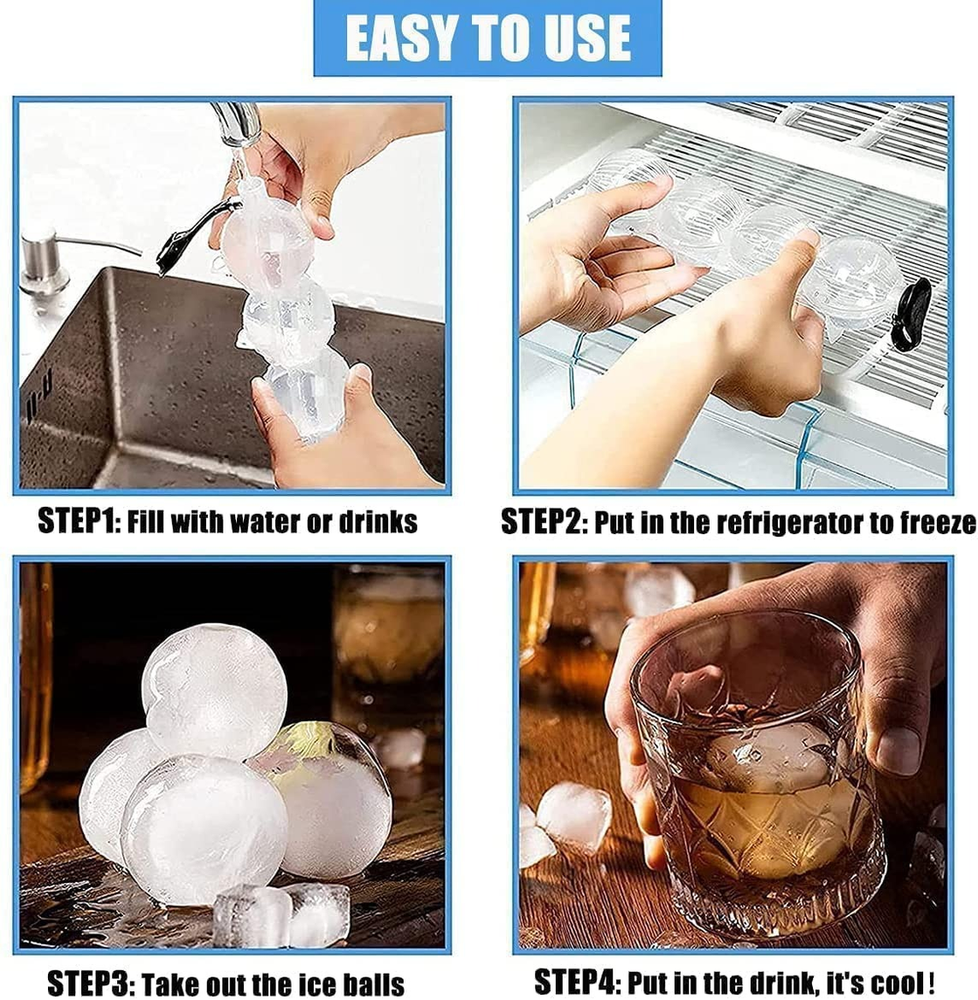 EASY TO USE

STEP1: Fill with water or drinks

STEP2: Put in the refrigerator to freeze

STEP3: Take out the ice balls

STEP4: Put in the drink, it's cool !