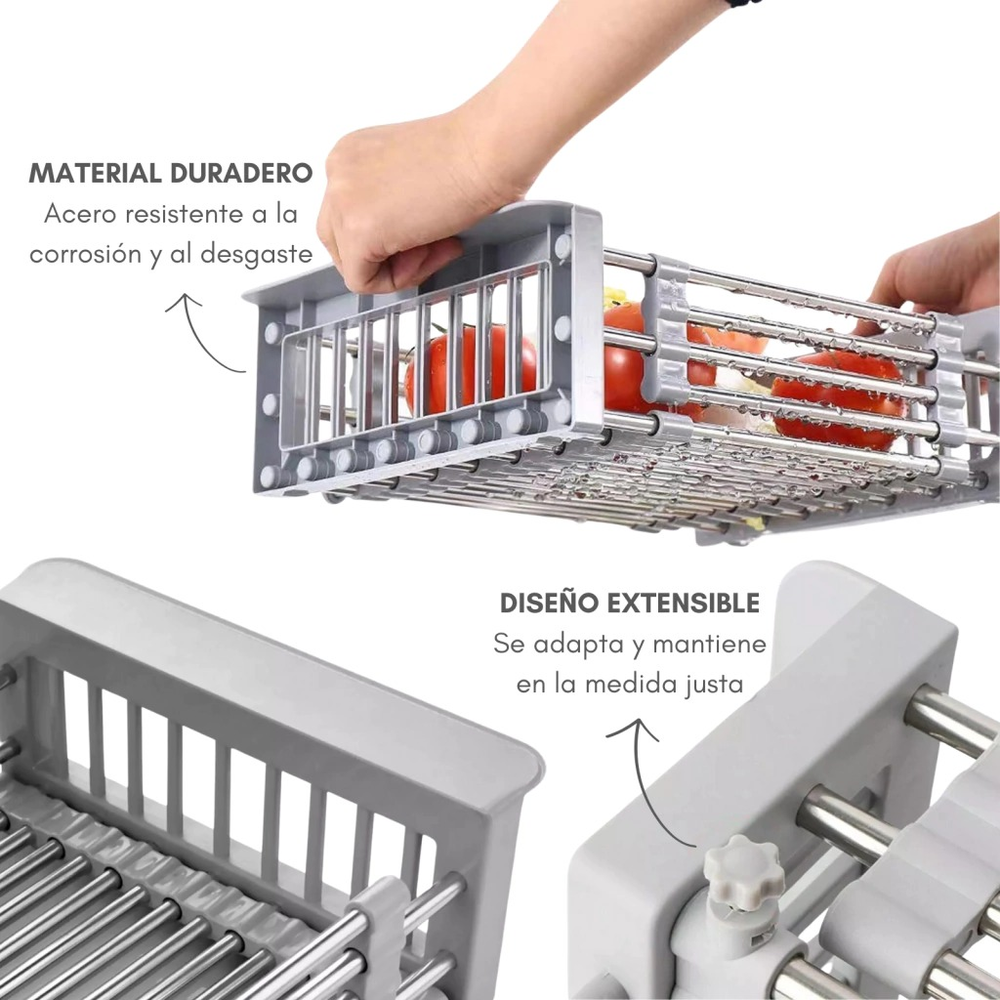 MATERIAL DURADERO
Acero resistente a la corrosión y al desgaste

DISEÑO EXTENSIBLE
Se adapta y mantiene en la medida justa