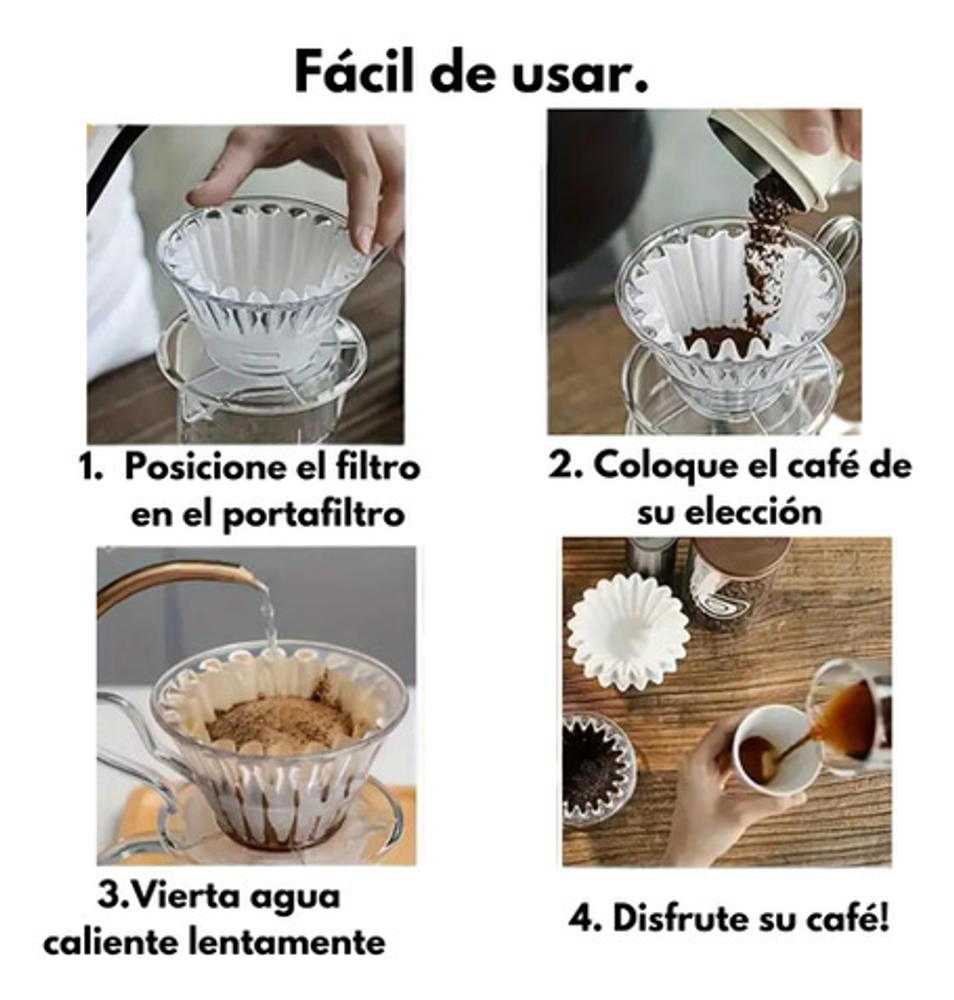 Fácil de usar.

1. Posicione el filtro en el portafiltro

2. Coloque el café de su elección

3.Vierta agua caliente lentamente

4. Disfrute su café!