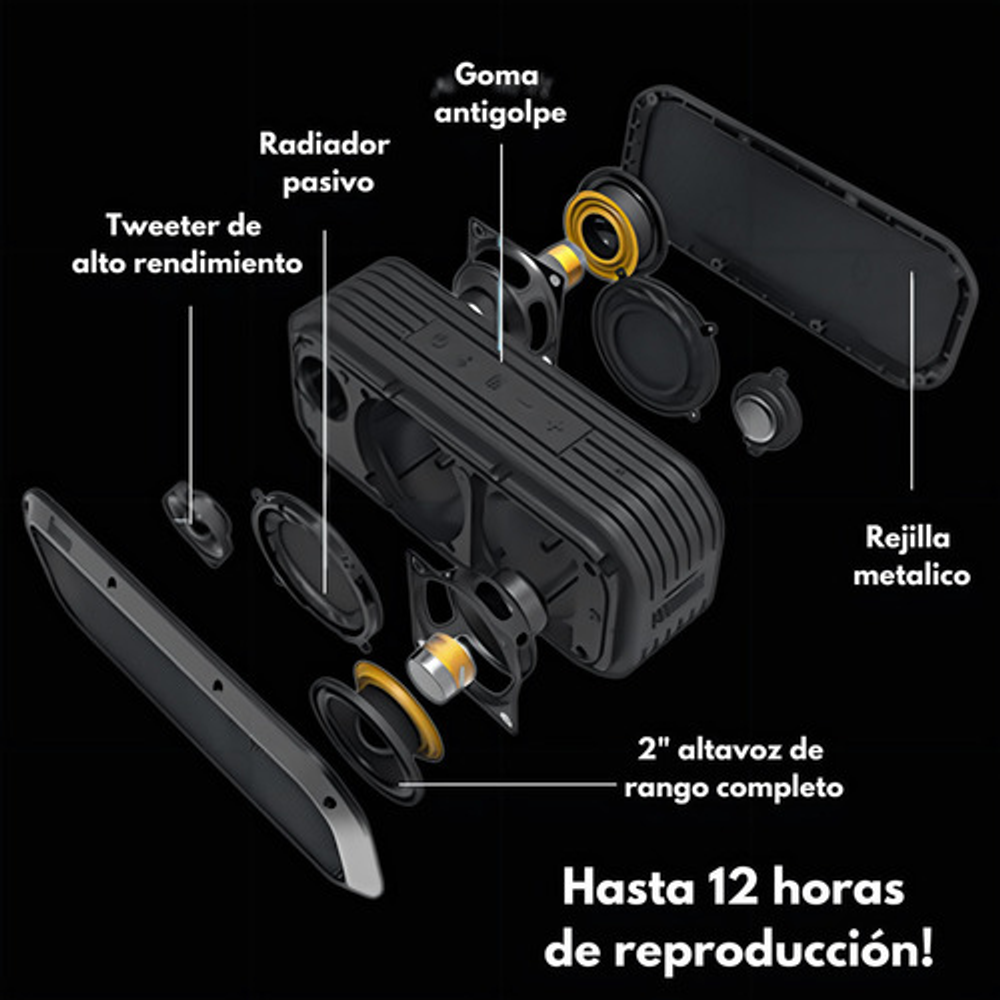 Goma antigolpe

Radiador pasivo

Tweeter de alto rendimiento

Rejilla metalico

2" altavoz de rango completo

Hasta 12 horas de reproducción!