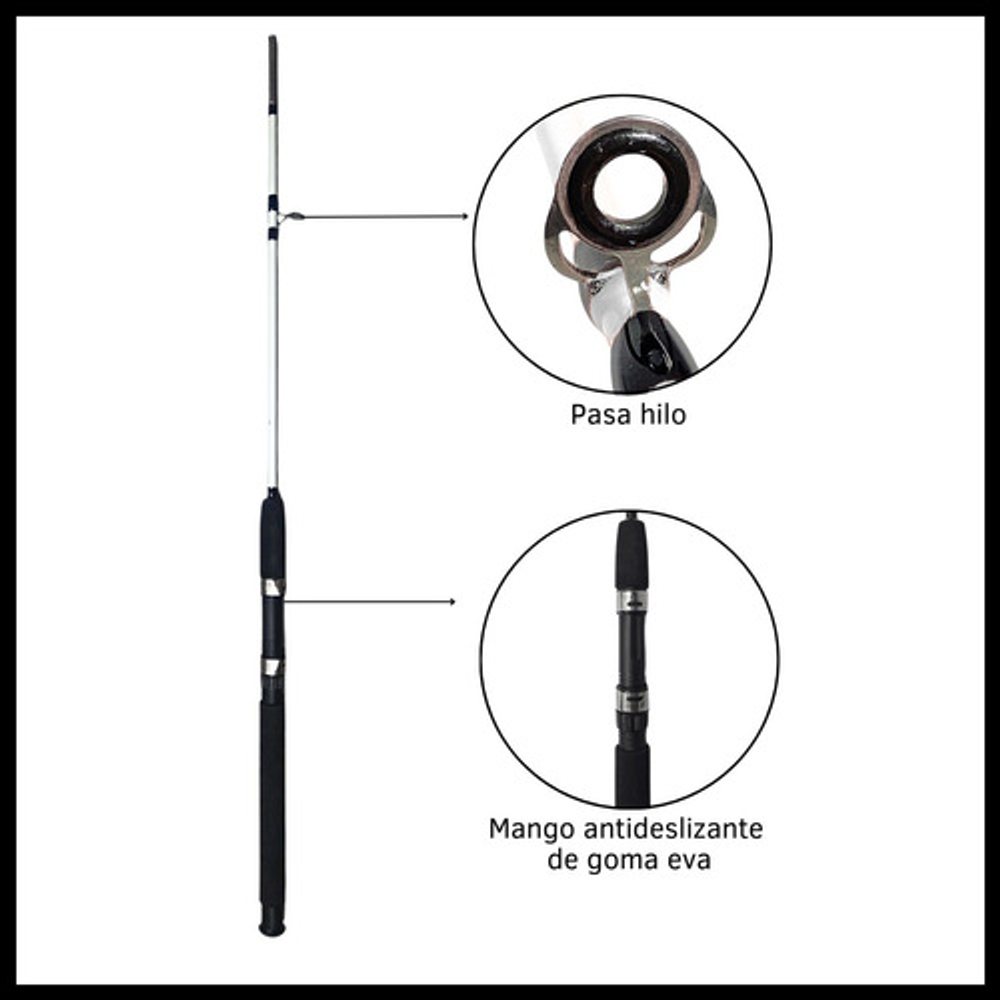 Pasa hilo

Mango antideslizante de goma eva