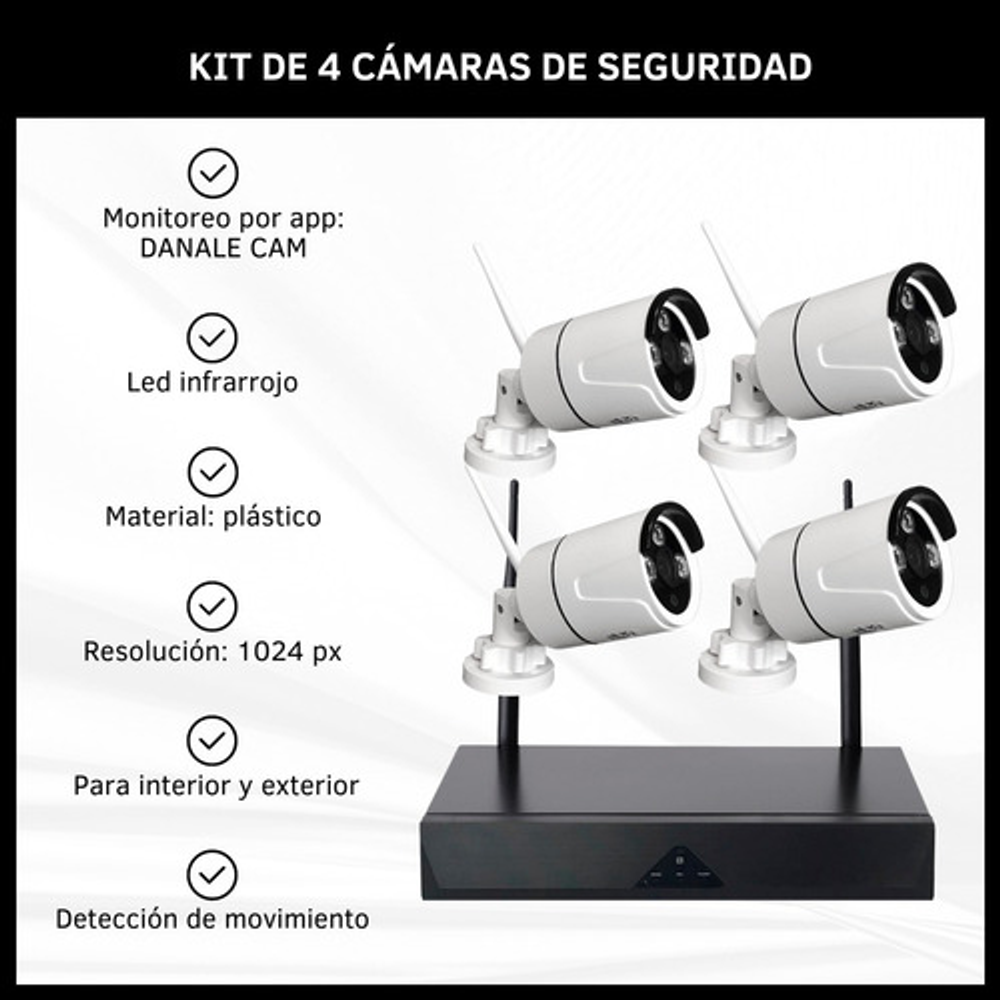 KIT DE 4 CÁMARAS DE SEGURIDAD

Monitoreo por app: DANALE CAM

Led infrarrojo

Material: plástico

Resolución: 1024 px

Para interior y exterior

Detección de movimiento