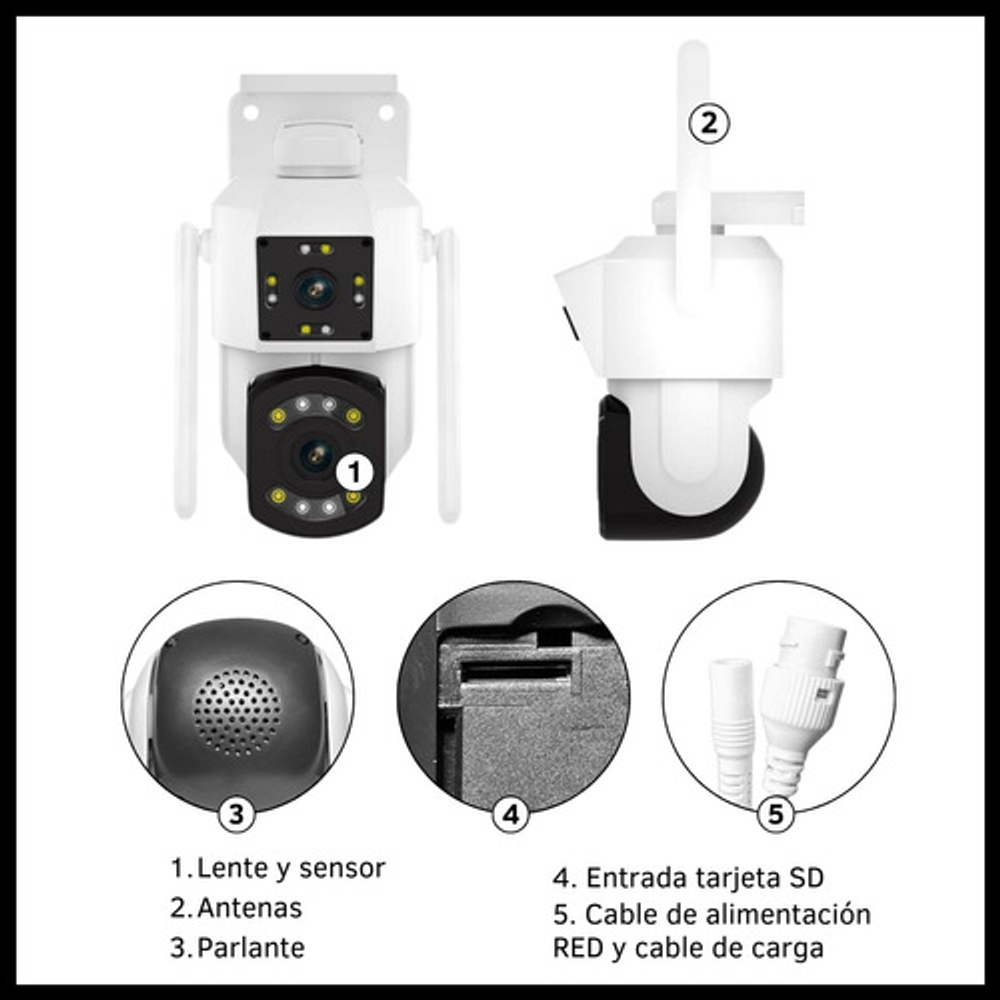 2

1

3

4

5

1. Lente y sensor
2. Antenas
3. Parlante

4. Entrada tarjeta SD
5. Cable de alimentación RED y cable de carga