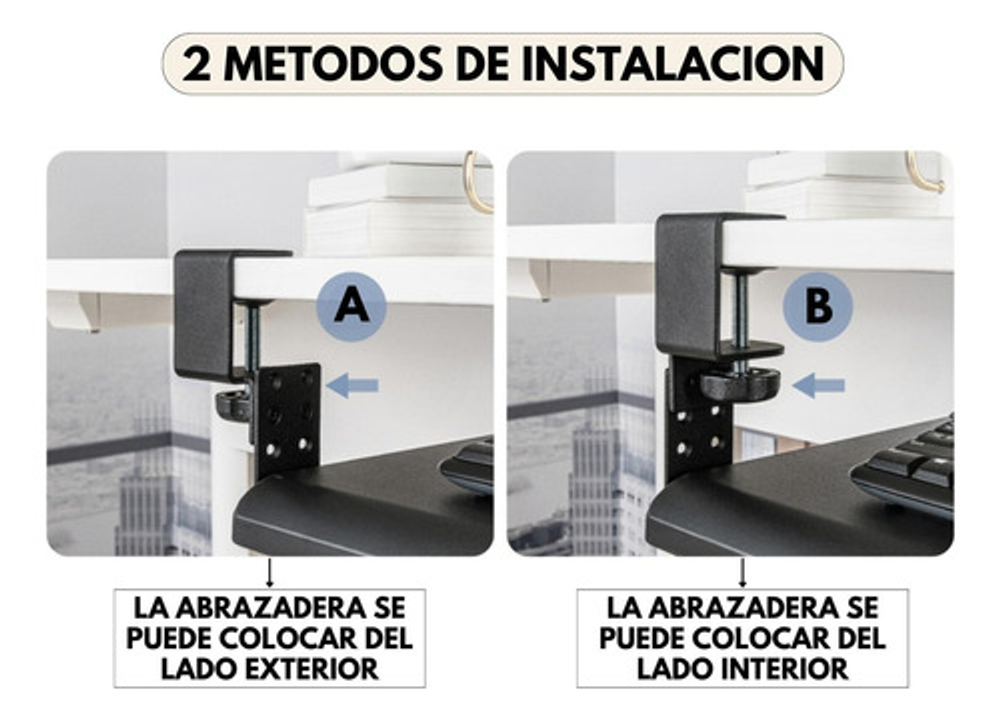 2 METODOS DE INSTALACION

A

B

LA ABRAZADERA SE PUEDE COLOCAR DEL LADO EXTERIOR

LA ABRAZADERA SE PUEDE COLOCAR DEL LADO INTERIOR