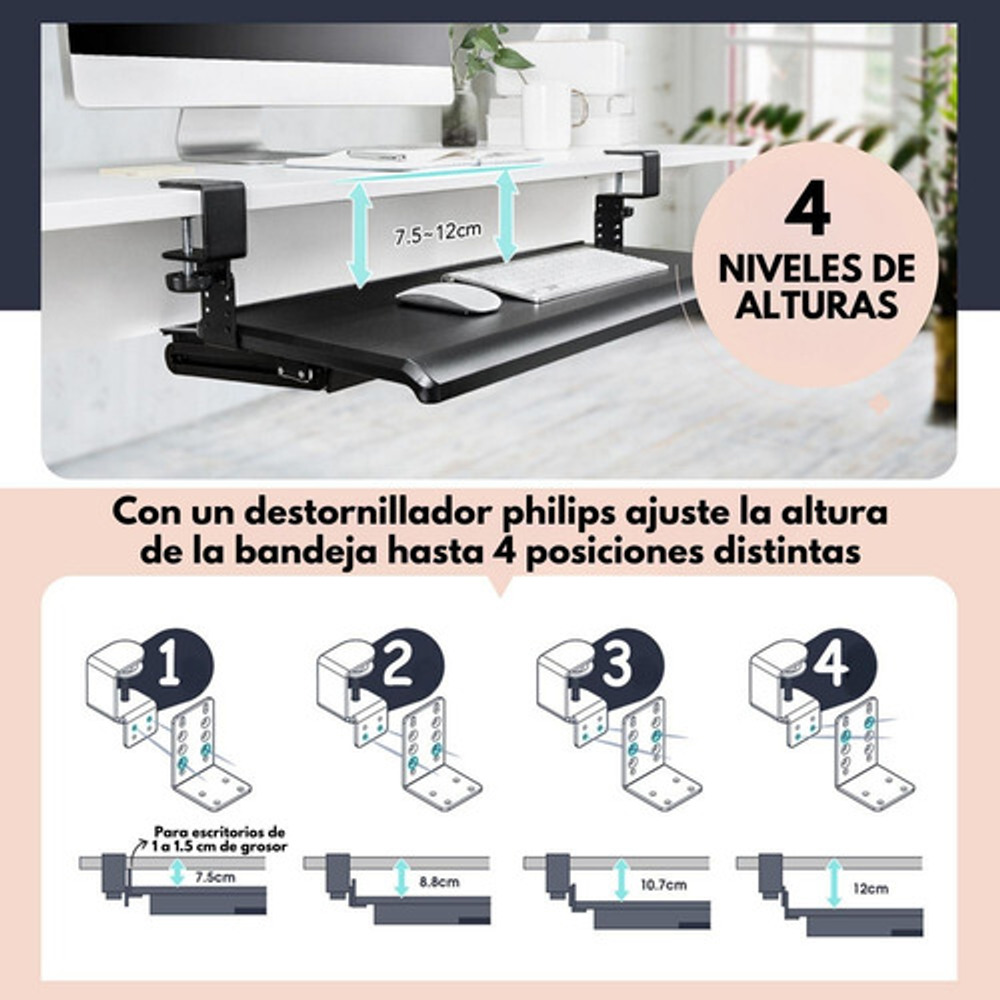 7.5~12cm

4
NIVELES DE ALTURAS

Con un destornillador philips ajuste la altura de la bandeja hasta 4 posiciones distintas

1

2

3

4

Para escritorios de 1 a 1.5 cm de grosor

7.5cm

8.8cm

10.7cm

12cm