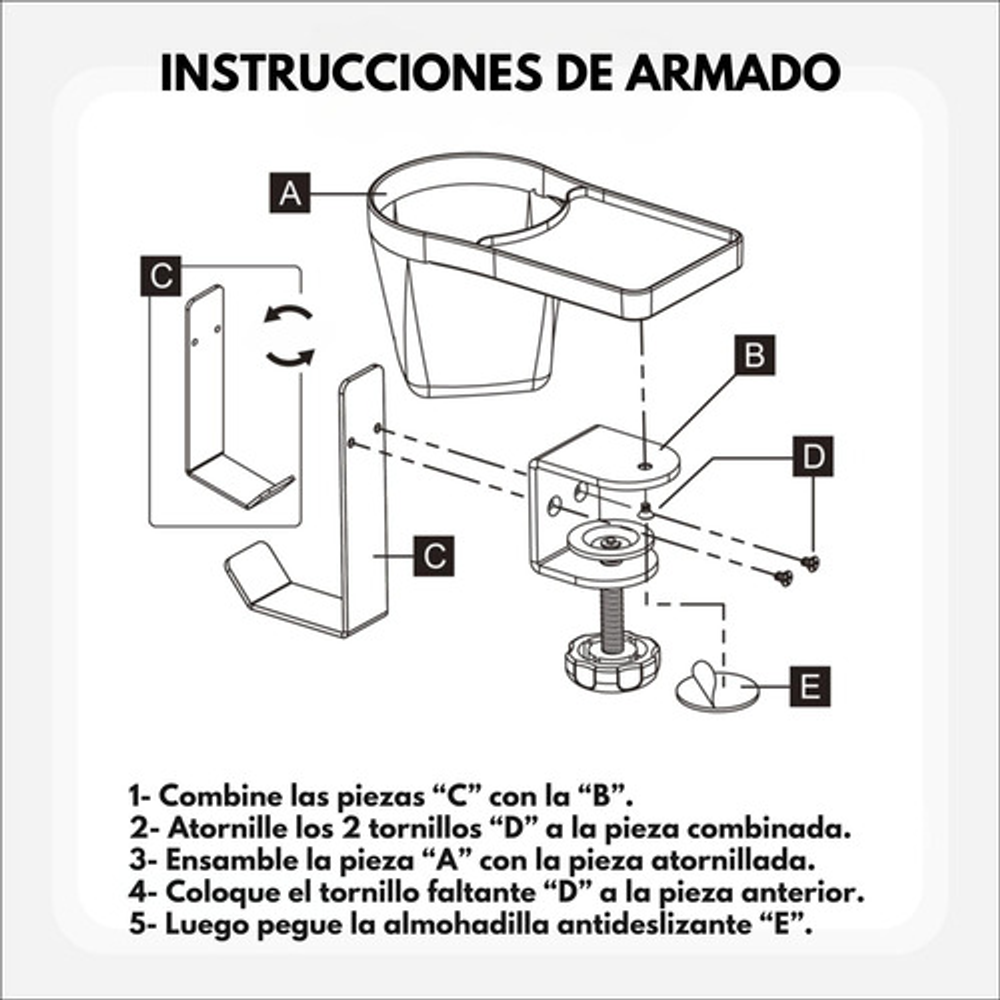 INSTRUCCIONES DE ARMADO

A

C

B

D

C

E

1- Combine las piezas “C” con la “B”.
2- Atornille los 2 tornillos “D” a la pieza combinada.
3- Ensamble la pieza “A” con la pieza atornillada.
4- Coloque el tornillo faltante “D” a la pieza anterior.
5- Luego pegue la almohadilla antideslizante “E”.