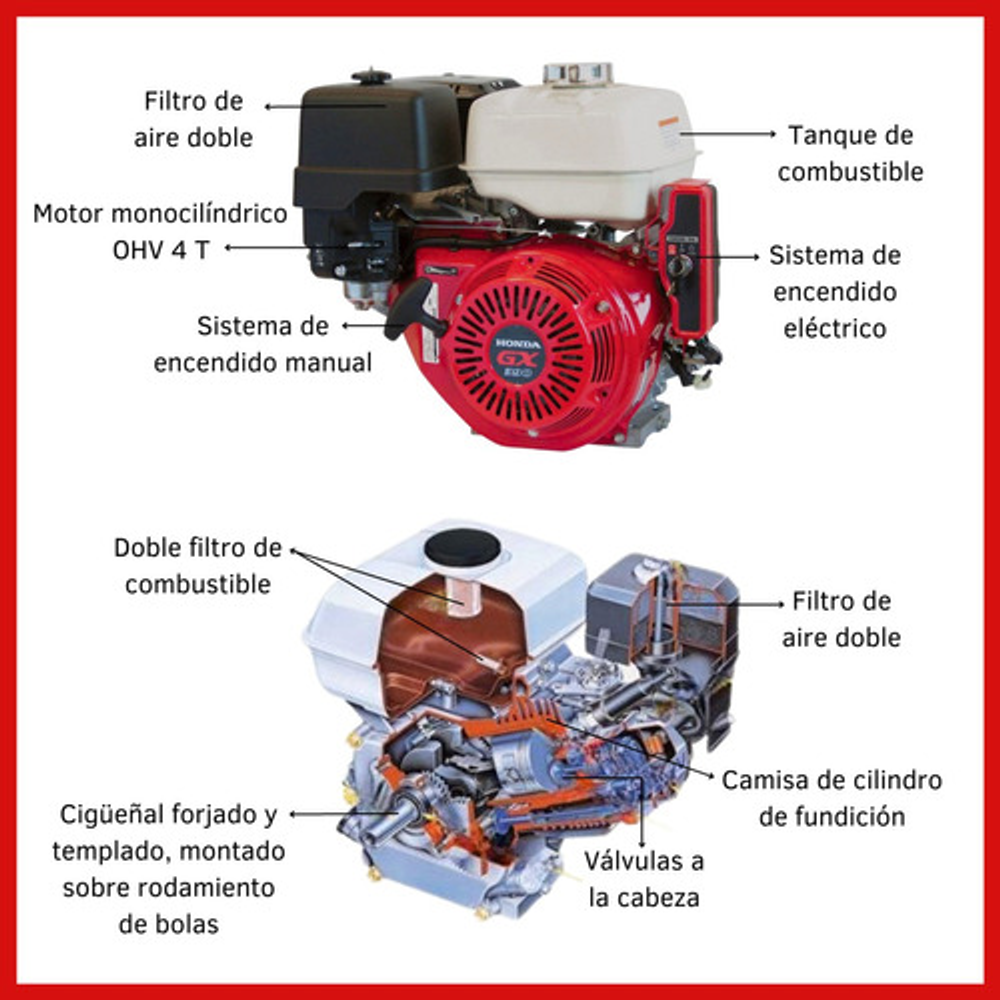 Filtro de aire doble

Tanque de combustible

Motor monocilíndrico OHV 4 T

Sistema de encendido eléctrico

Sistema de encendido manual

HONDA
GX

Doble filtro de combustible

Filtro de aire doble

Camisa de cilindro de fundición

Cigüeñal forjado y templado, montado sobre rodamiento de bolas

Válvulas a la cabeza