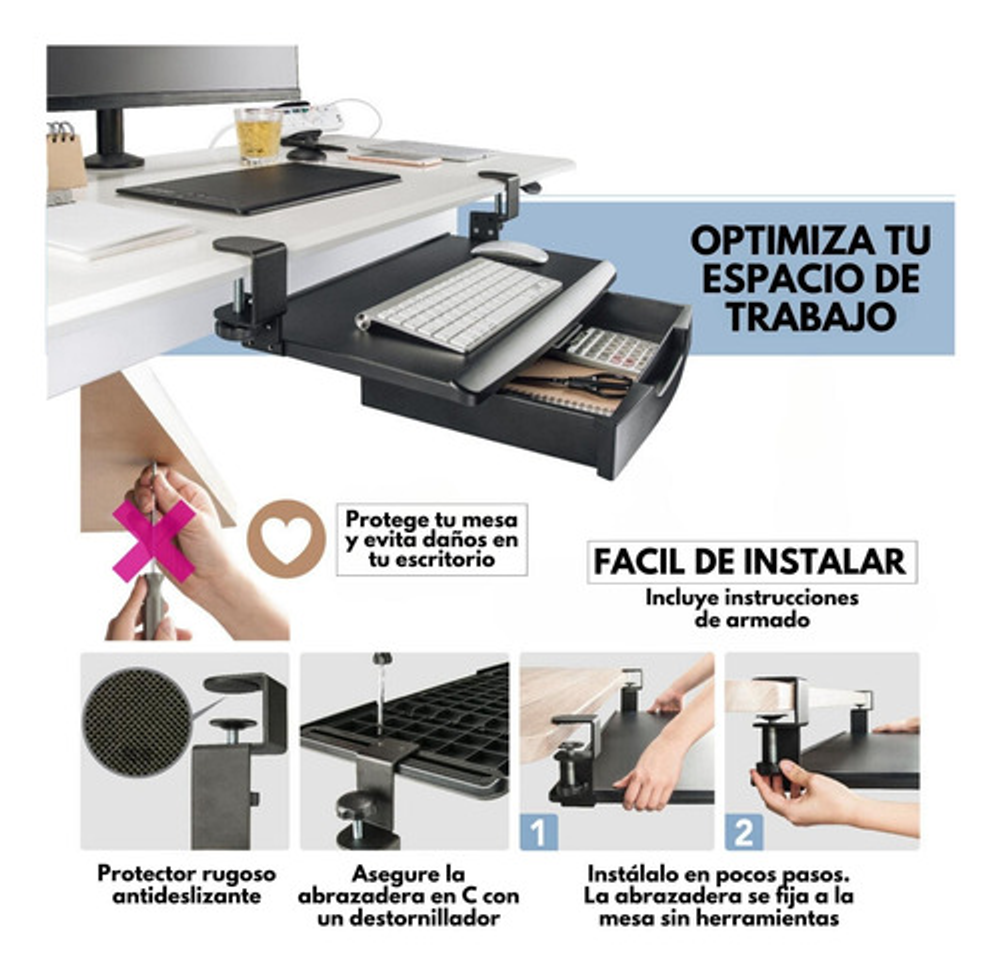 OPTIMIZA TU ESPACIO DE TRABAJO

Protege tu mesa y evita daños en tu escritorio

FACIL DE INSTALAR

Incluye instrucciones de armado

1

2

Protector rugoso antideslizante

Asegure la abrazadera en C con un destornillador

Instálalo en pocos pasos. La abrazadera se fija a la mesa sin herramientas