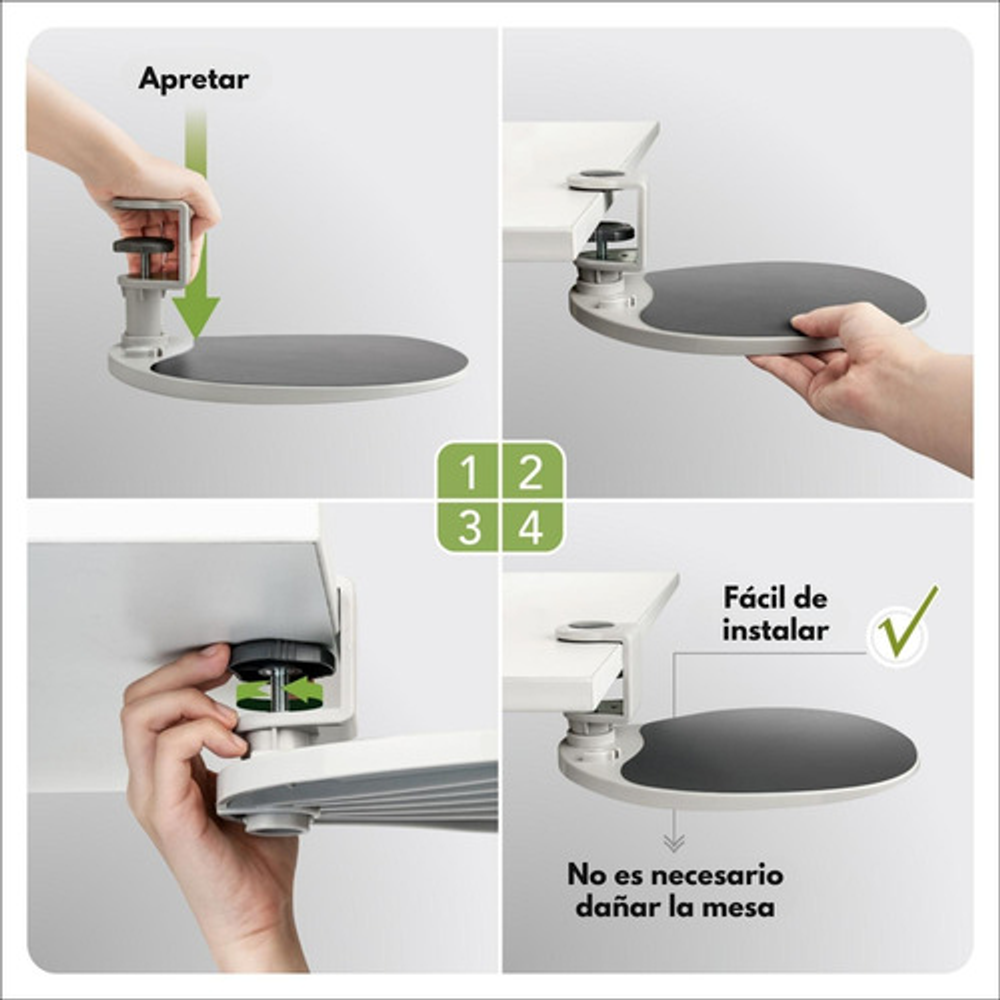 Apretar

1 2
3 4

Fácil de instalar

No es necesario dañar la mesa