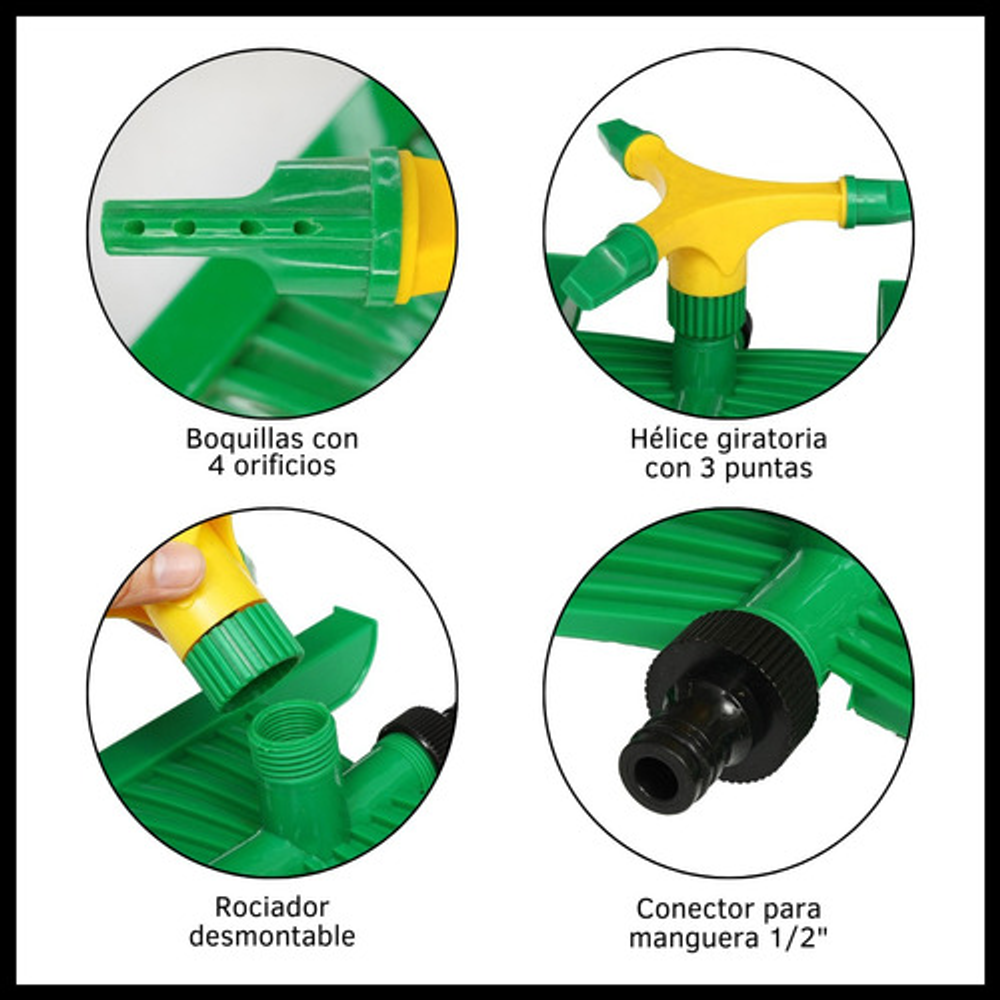 Boquillas con 4 orificios

Hélice giratoria con 3 puntas

Rociador desmontable

Conector para manguera 1/2"