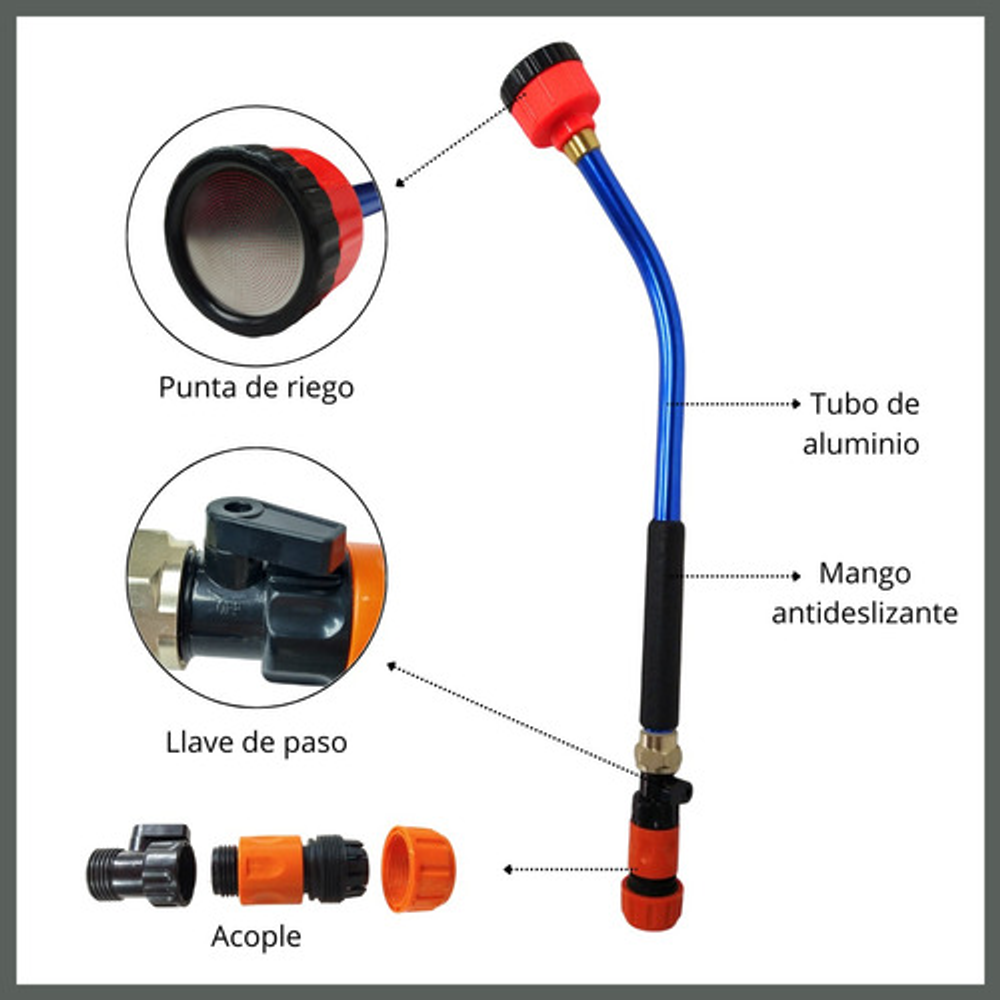 Punta de riego

Tubo de aluminio

Mango antideslizante

Llave de paso

Acople