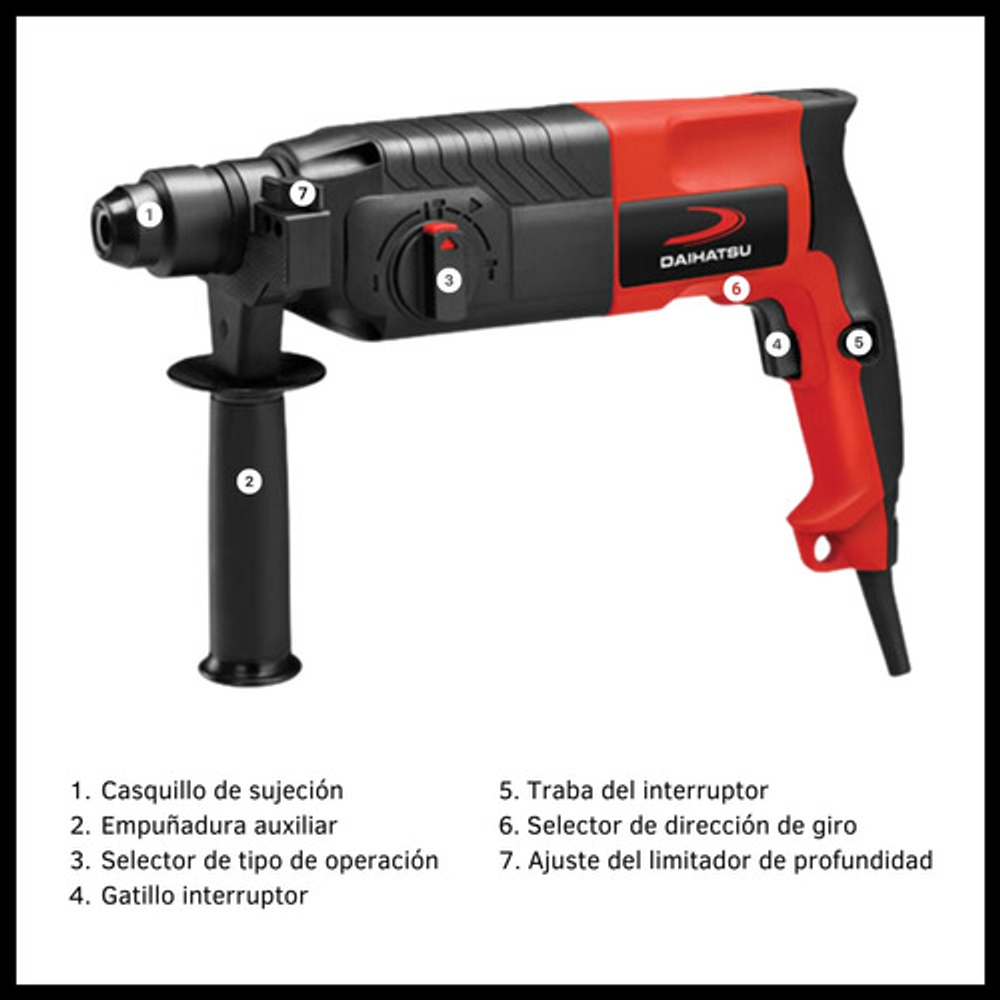 1
7
3
DAIHATSU
6
4
5
2

1. Casquillo de sujeción
2. Empuñadura auxiliar
3. Selector de tipo de operación
4. Gatillo interruptor

5. Traba del interruptor
6. Selector de dirección de giro
7. Ajuste del limitador de profundidad