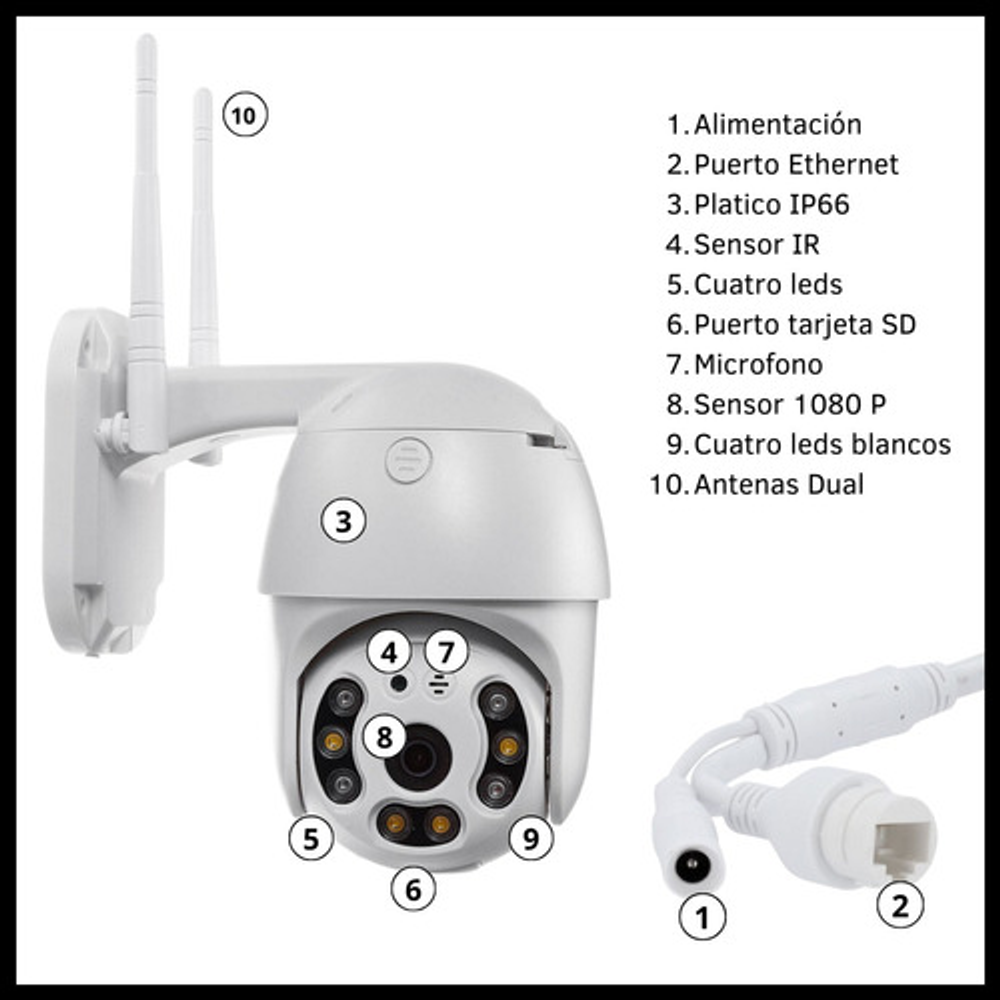 10

1. Alimentación
2. Puerto Ethernet
3. Platico IP66
4. Sensor IR
5. Cuatro leds
6. Puerto tarjeta SD
7. Microfono
8. Sensor 1080 P
9. Cuatro leds blancos
10. Antenas Dual

3

4 7

8

5 9

6

1 2