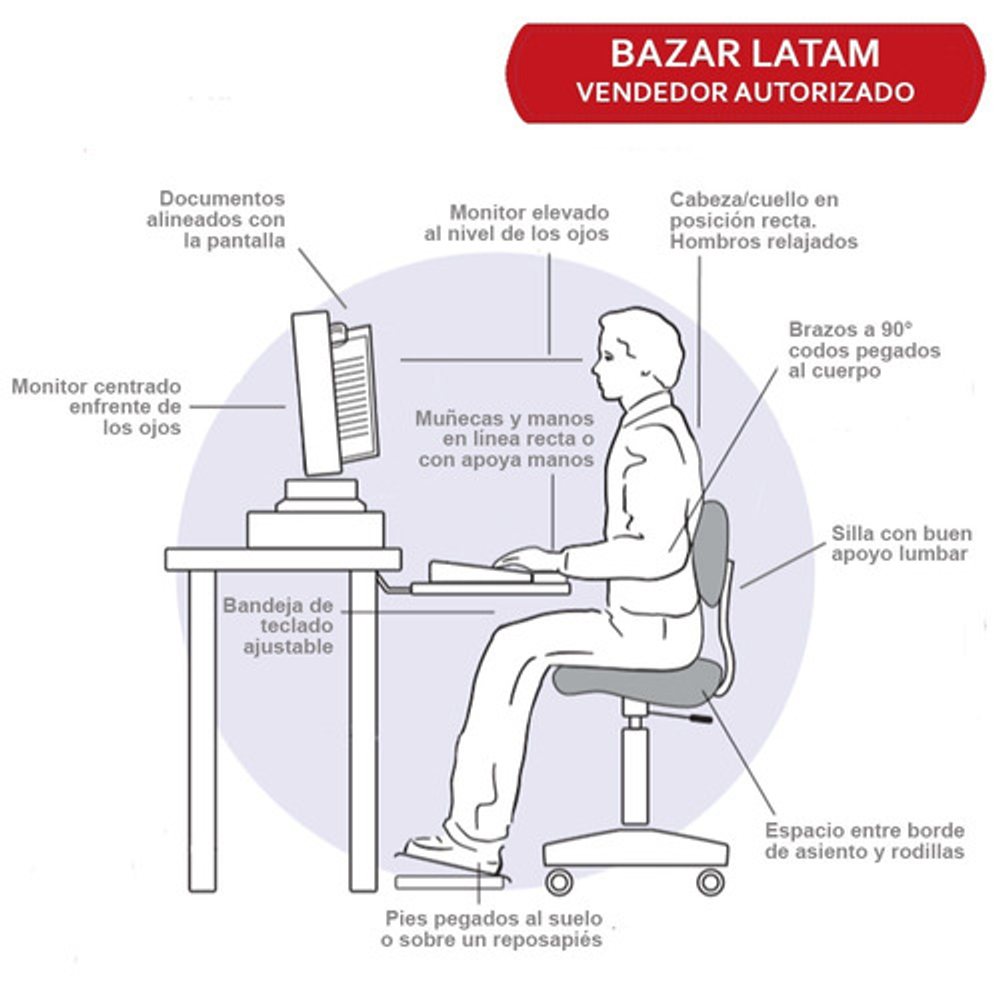 BAZAR LATAM
VENDEDOR AUTORIZADO

Documentos alineados con la pantalla

Monitor elevado al nivel de los ojos

Cabeza/cuello en posición recta. Hombros relajados

Brazos a 90° codos pegados al cuerpo

Monitor centrado enfrente de los ojos

Muñecas y manos en línea recta o con apoya manos

Silla con buen apoyo lumbar

Bandeja de teclado ajustable

Espacio entre borde de asiento y rodillas

Pies pegados al suelo o sobre un reposapiés