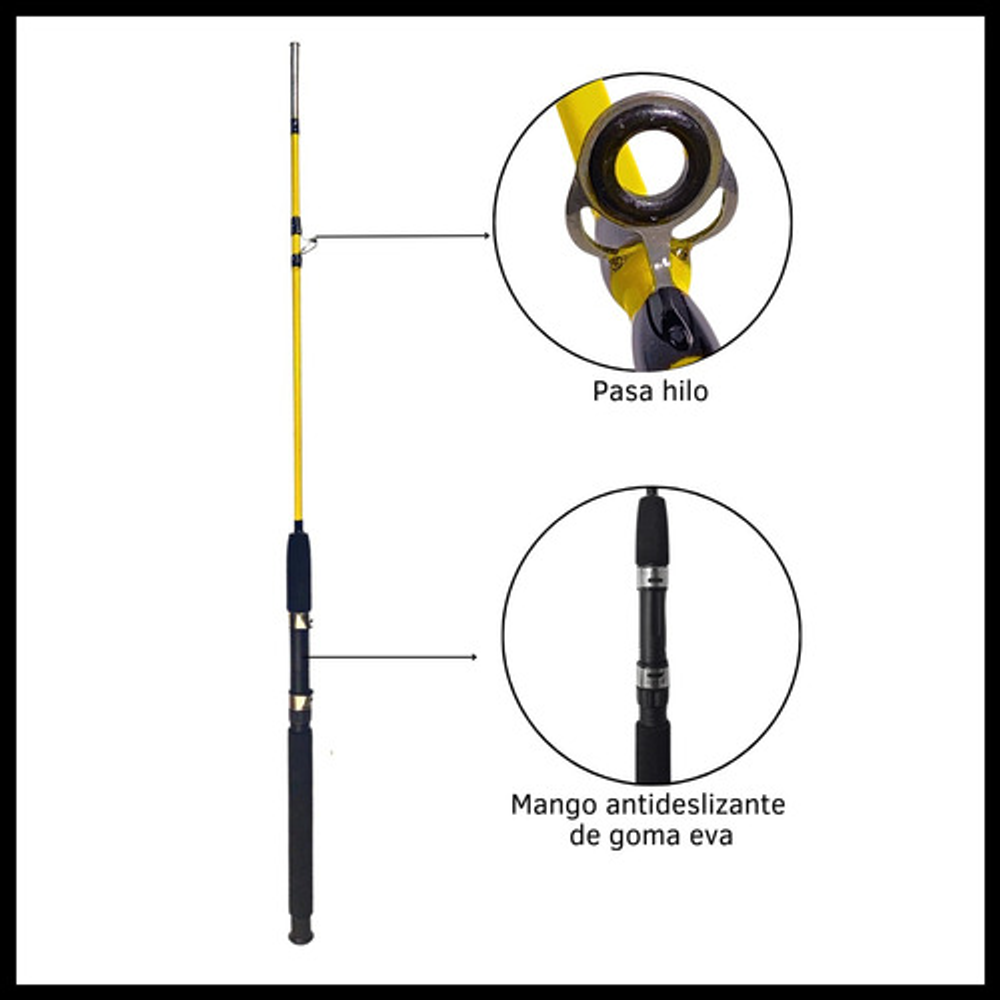 Pasa hilo

Mango antideslizante de goma eva