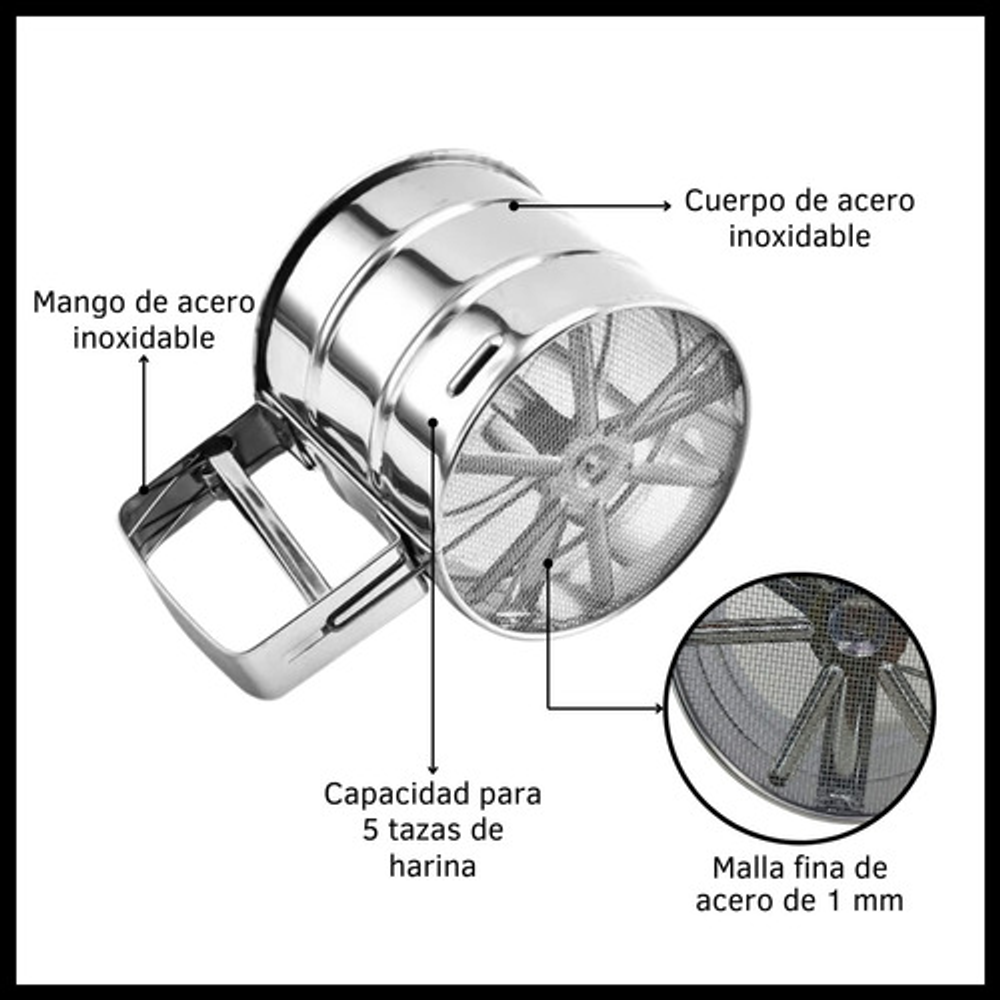 Cuerpo de acero inoxidable

Mango de acero inoxidable

Capacidad para 5 tazas de harina

Malla fina de acero de 1 mm