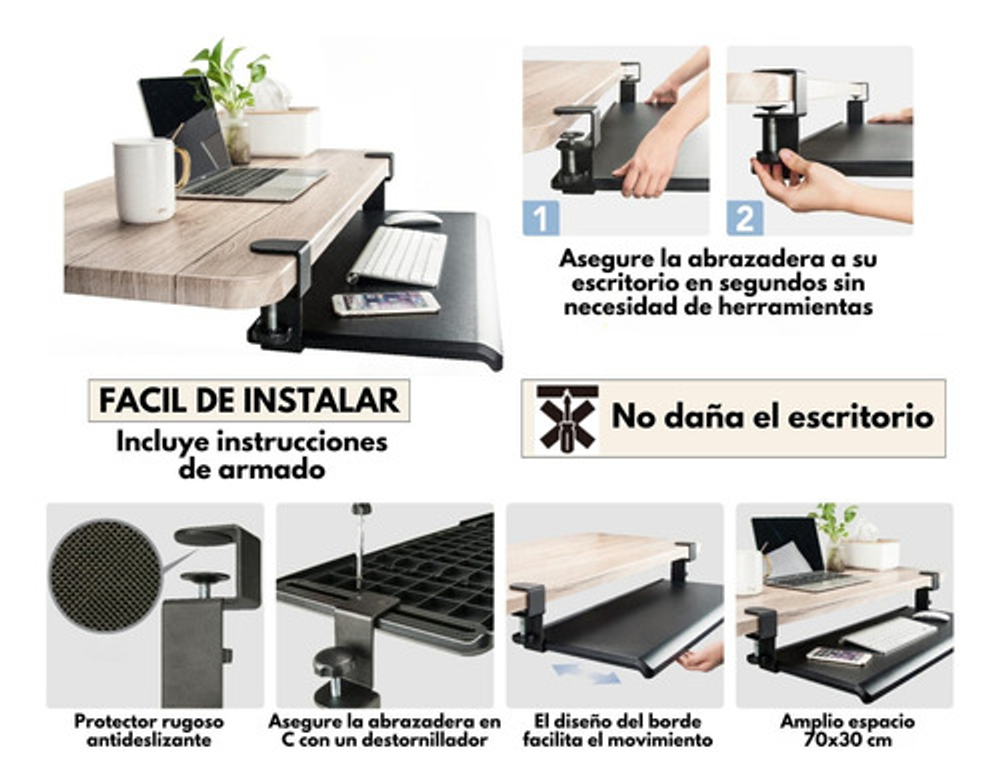 1

2

Asegure la abrazadera a su escritorio en segundos sin necesidad de herramientas

FACIL DE INSTALAR

Incluye instrucciones de armado

No daña el escritorio

Protector rugoso antideslizante

Asegure la abrazadera en C con un destornillador

El diseño del borde facilita el movimiento

Amplio espacio 70x30 cm