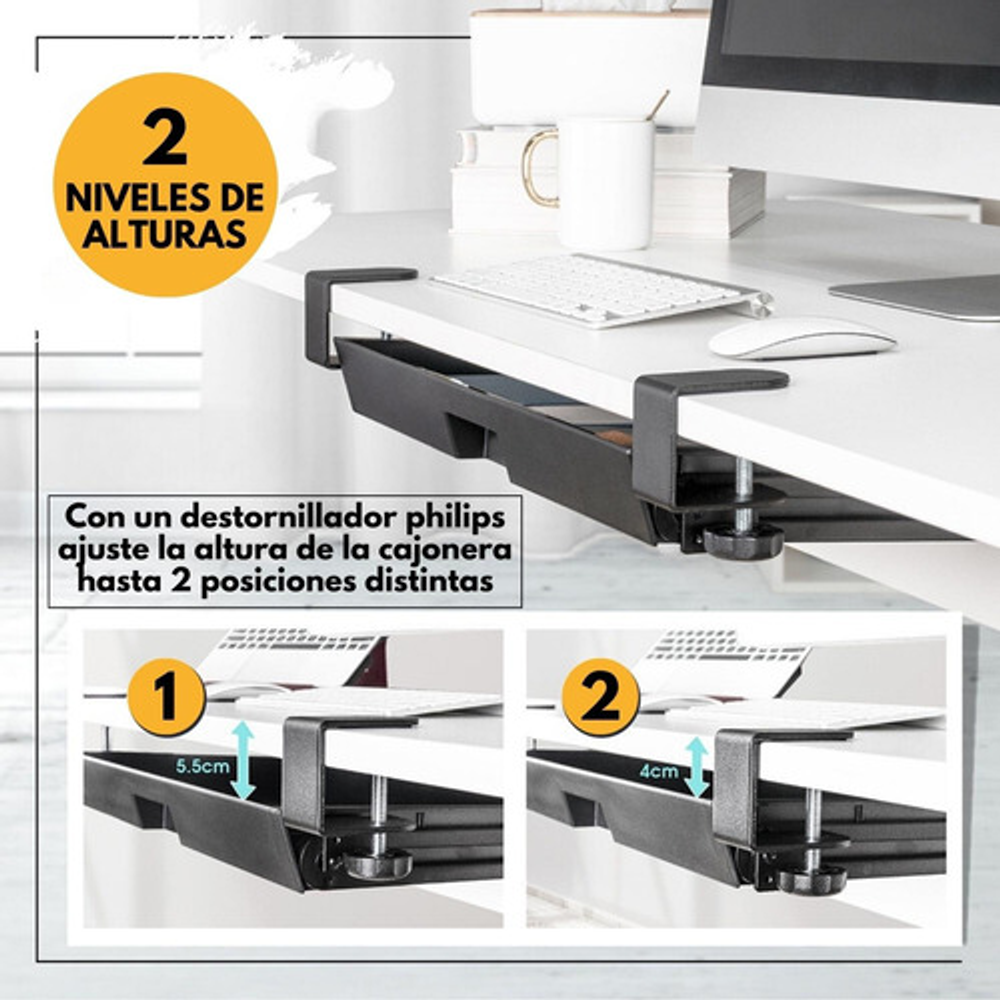 2
NIVELES DE ALTURAS

Con un destornillador philips ajuste la altura de la cajonera hasta 2 posiciones distintas

1
5.5cm

2
4cm