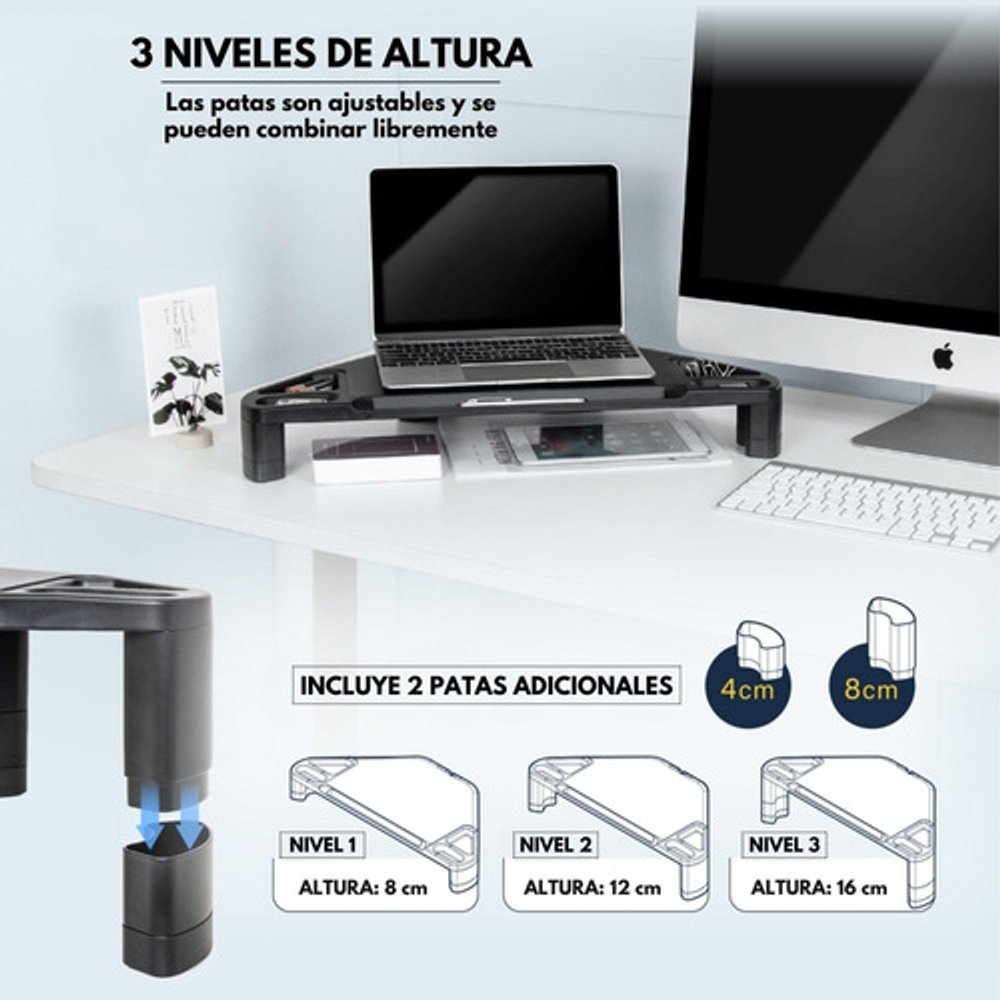 3 NIVELES DE ALTURA

Las patas son ajustables y se pueden combinar libremente

TELL ME

INCLUYE 2 PATAS ADICIONALES

4cm

8cm

NIVEL 1
ALTURA: 8 cm

NIVEL 2
ALTURA: 12 cm

NIVEL 3
ALTURA: 16 cm