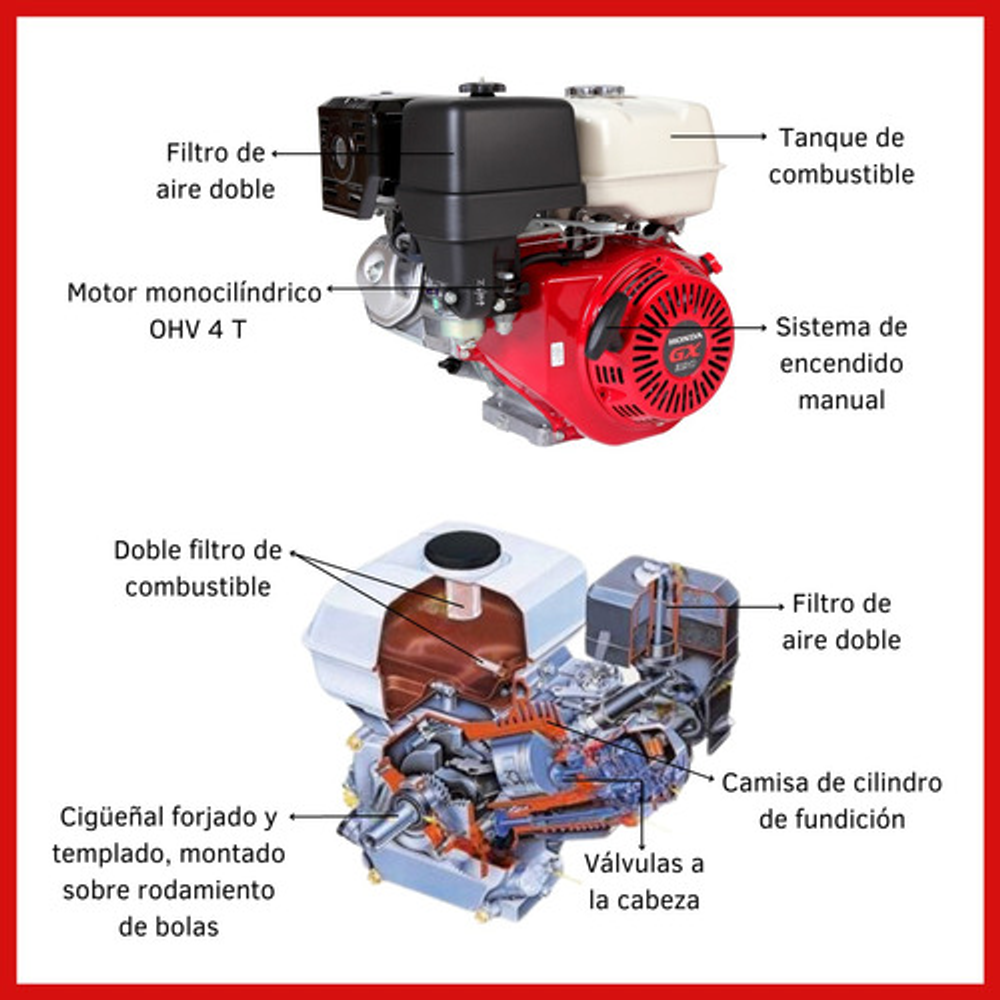 Filtro de aire doble

Tanque de combustible

Motor monocilíndrico OHV 4 T

HONDA GX 390

Sistema de encendido manual

Doble filtro de combustible

Filtro de aire doble

Camisa de cilindro de fundición

Cigüeñal forjado y templado, montado sobre rodamiento de bolas

Válvulas a la cabeza