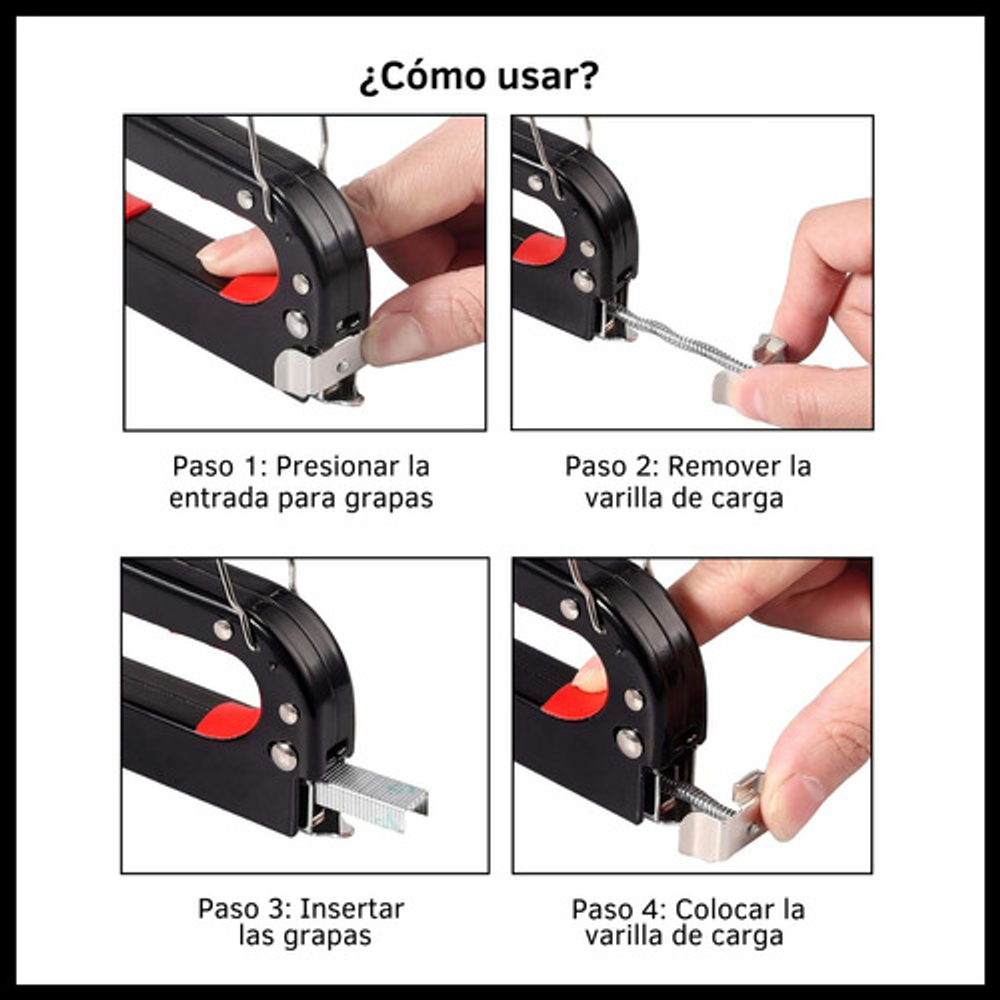 ¿Cómo usar?

Paso 1: Presionar la entrada para grapas

Paso 2: Remover la varilla de carga

Paso 3: Insertar las grapas

Paso 4: Colocar la varilla de carga