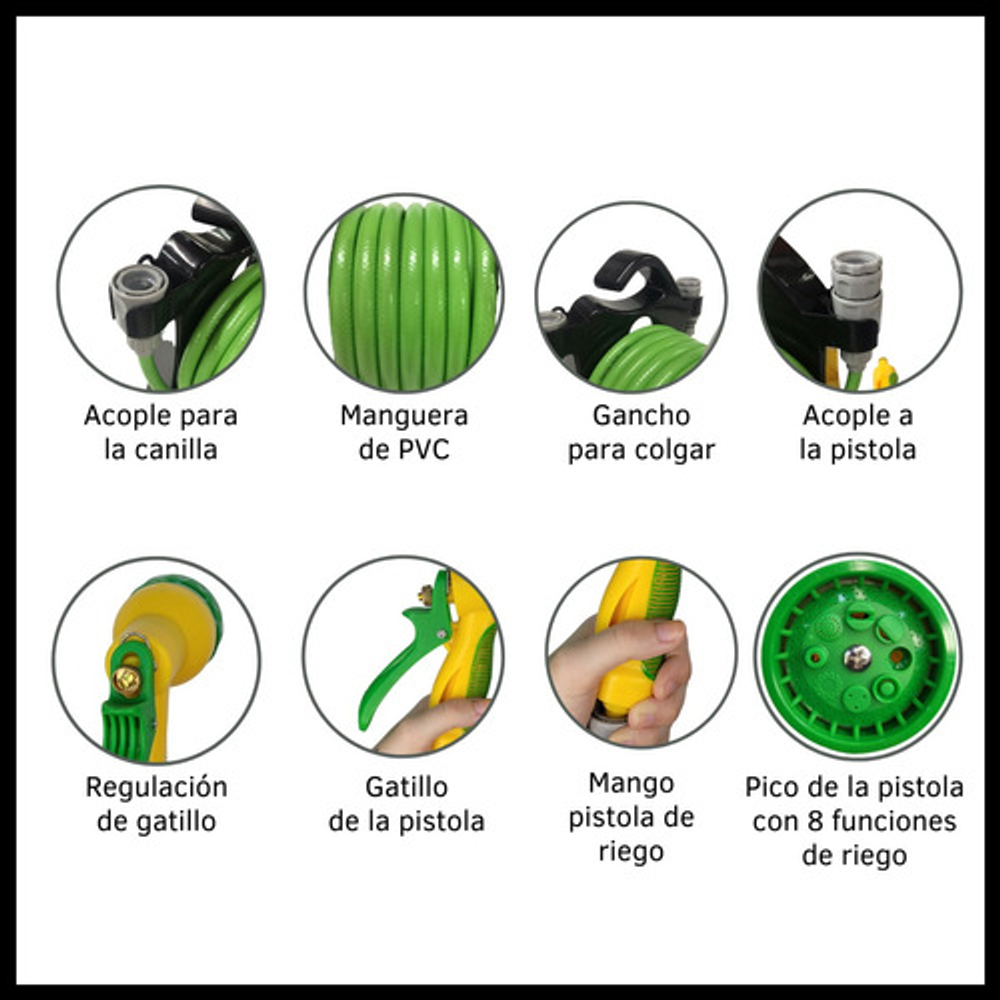 Acople para la canilla

Manguera de PVC

Gancho para colgar

Acople a la pistola

Regulación de gatillo

Gatillo de la pistola

Mango pistola de riego

Pico de la pistola con 8 funciones de riego