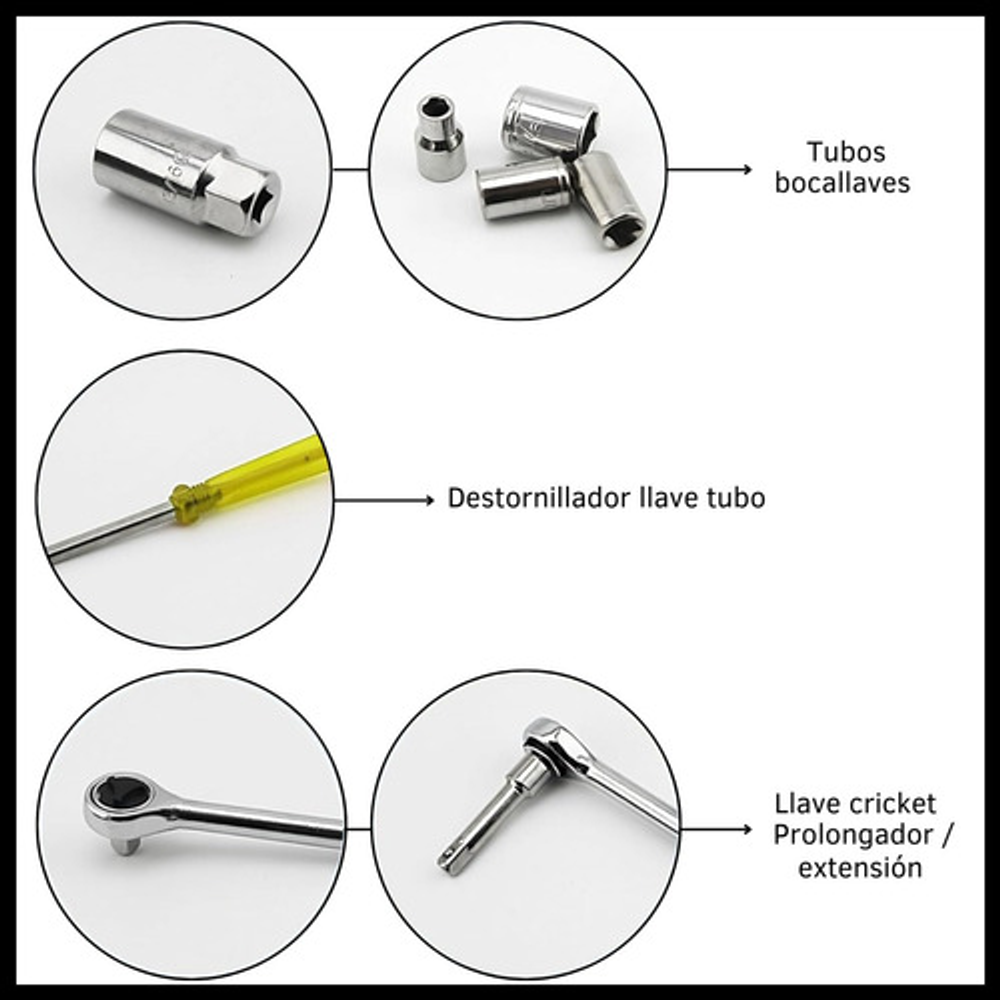 Tubos bocallaves

Destornillador llave tubo

Llave cricket
Prolongador / extensión