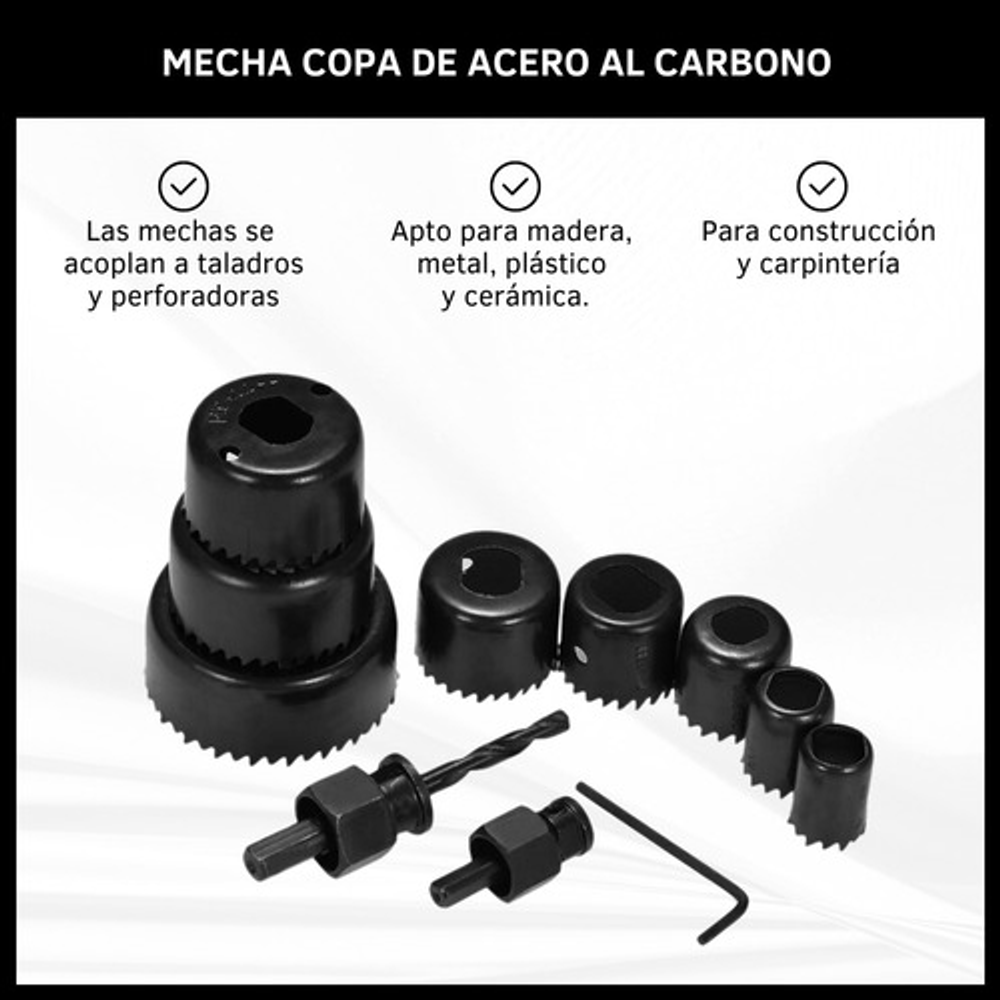 MECHA COPA DE ACERO AL CARBONO

Las mechas se acoplan a taladros y perforadoras

Apto para madera, metal, plástico y cerámica.

Para construcción y carpintería