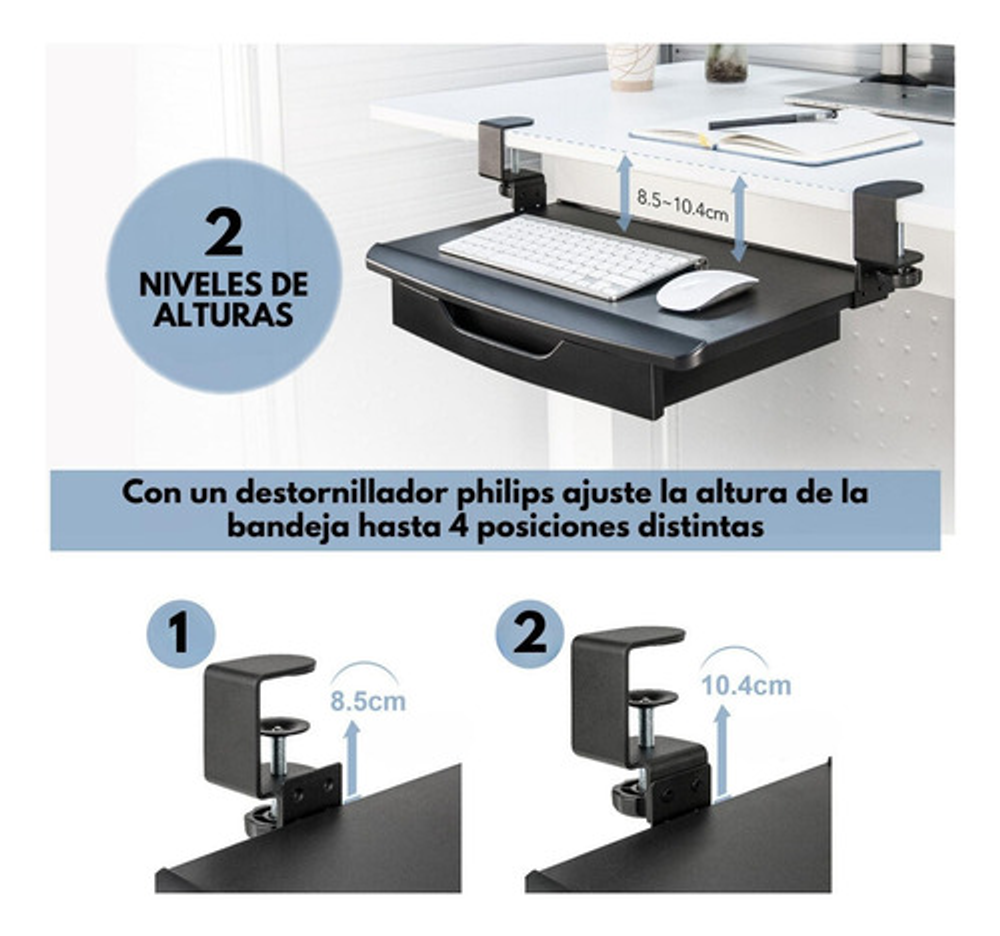 2
NIVELES DE ALTURAS

8.5~10.4cm

Con un destornillador philips ajuste la altura de la bandeja hasta 4 posiciones distintas

1
8.5cm

2
10.4cm