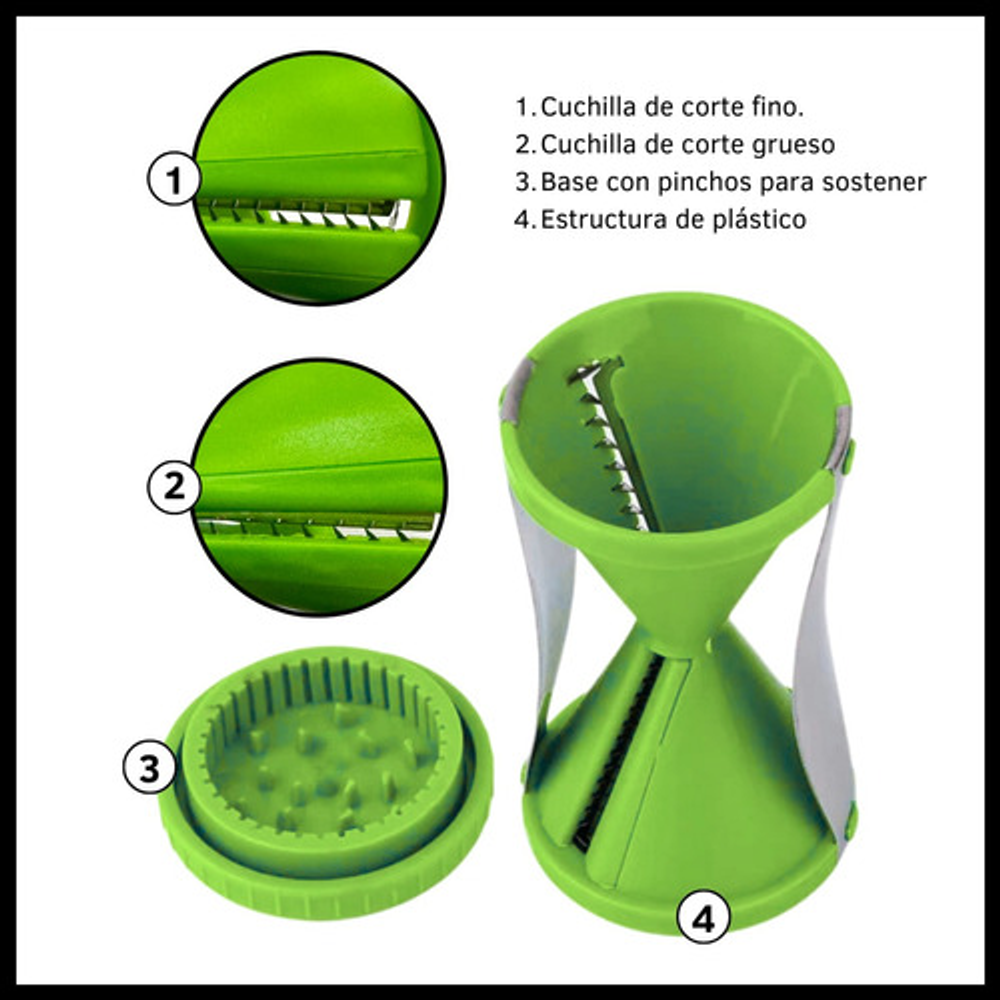 1. Cuchilla de corte fino.
2. Cuchilla de corte grueso
3. Base con pinchos para sostener
4. Estructura de plástico

1

2

3

4