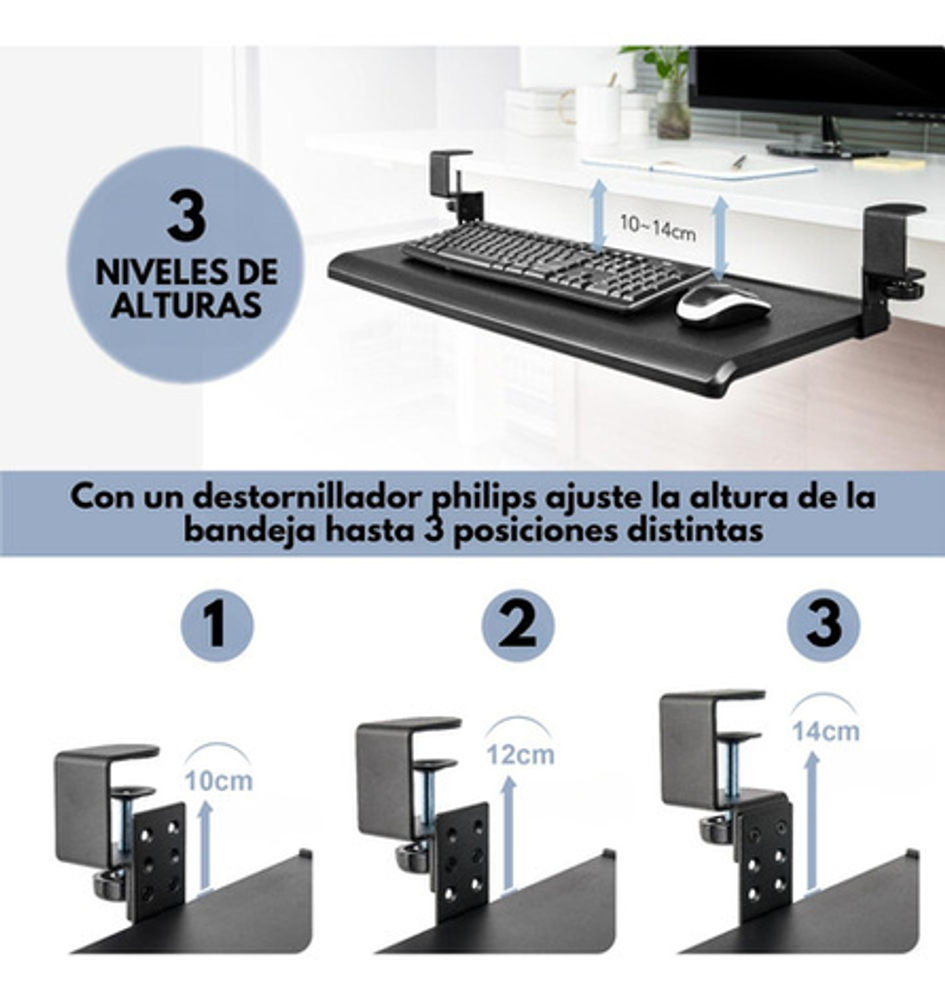 3
NIVELES DE
ALTURAS

10~14cm

Con un destornillador philips ajuste la altura de la bandeja hasta 3 posiciones distintas

1

2

3

10cm

12cm

14cm