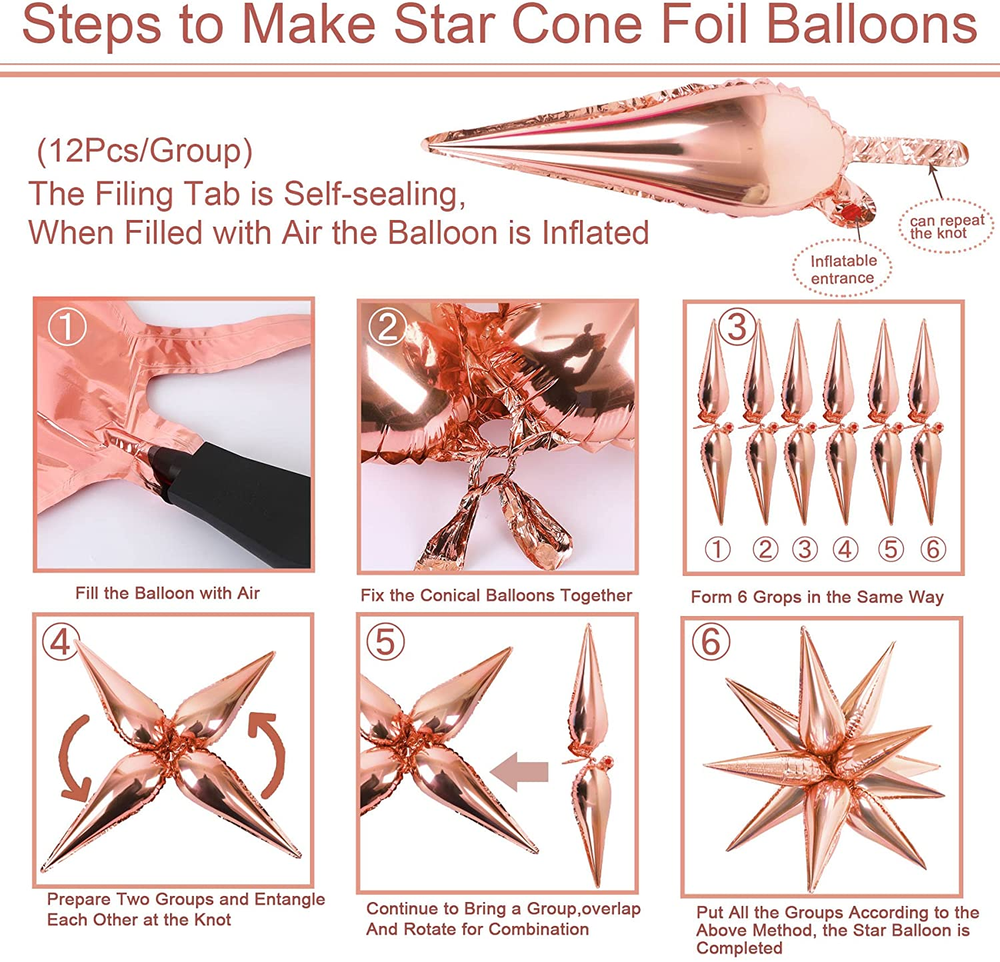 Steps to Make Star Cone Foil Balloons

(12Pcs/Group)
The Filing Tab is Self-sealing,
When Filled with Air the Balloon is Inflated

can repeat the knot

Inflatable entrance

①

Fill the Balloon with Air

②

Fix the Conical Balloons Together

③

① ② ③ ④ ⑤ ⑥

Form 6 Grops in the Same Way

④

Prepare Two Groups and Entangle Each Other at the Knot

⑤

Continue to Bring a Group,overlap And Rotate for Combination

⑥

Put All the Groups According to the Above Method, the Star Balloon is Completed