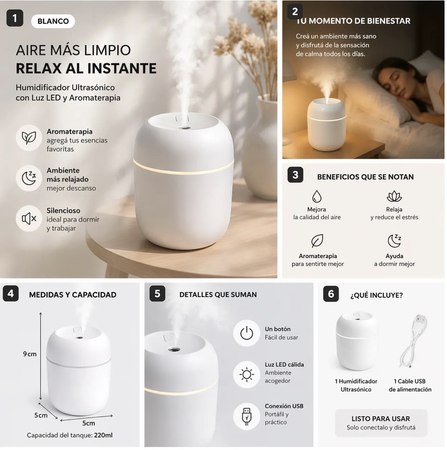 1

BLANCO

AIRE MÁS LIMPIO
RELAX AL INSTANTE

Humidificador Ultrasónico con Luz LED y Aromaterapia

Aromaterapia
agregá tus esencias favoritas

Ambiente más relajado
mejor descanso

Silencioso
ideal para dormir y trabajar

2

TU MOMENTO DE BIENESTAR

Creá un ambiente más sano y disfrutá de la sensación de calma todos los días.

3

BENEFICIOS QUE SE NOTAN

Mejora
la calidad del aire

Relaja
y reduce el estrés

Aromaterapia
para sentirte mejor

Ayuda
a dormir mejor

4

MEDIDAS Y CAPACIDAD

9cm

5cm

5cm

Capacidad del tanque: 220ml

5

DETALLES QUE SUMAN

Un botón
Fácil de usar

Luz LED cálida
Ambiente acogedor

Conexión USB
Portátil y práctico

6

¿QUÉ INCLUYE?

1 Humidificador Ultrasónico

1 Cable USB de alimentación

LISTO PARA USAR
Solo conectalo y disfrutá