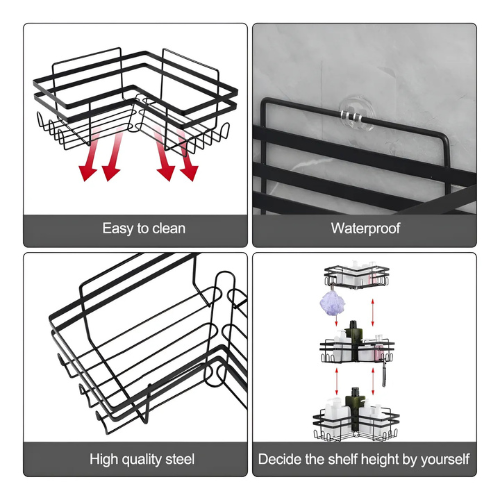 Easy to clean

Waterproof

High quality steel

Decide the shelf height by yourself